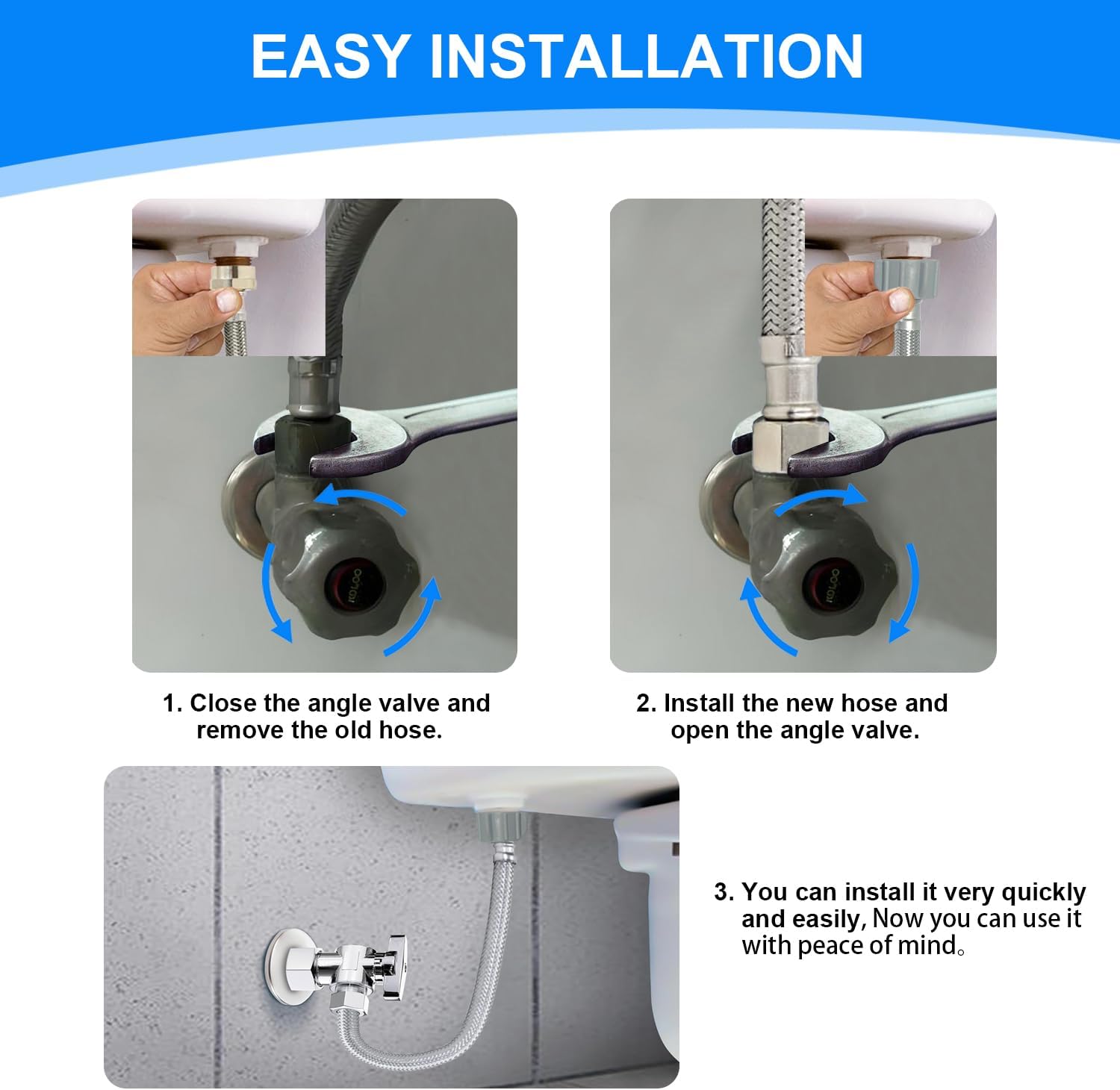 EASY INSTALLATION

1. Close the angle valve and remove the old hose.

2. Install the new hose and open the angle valve.

3. You can install it very quickly and easily, Now you can use it with peace of mind。