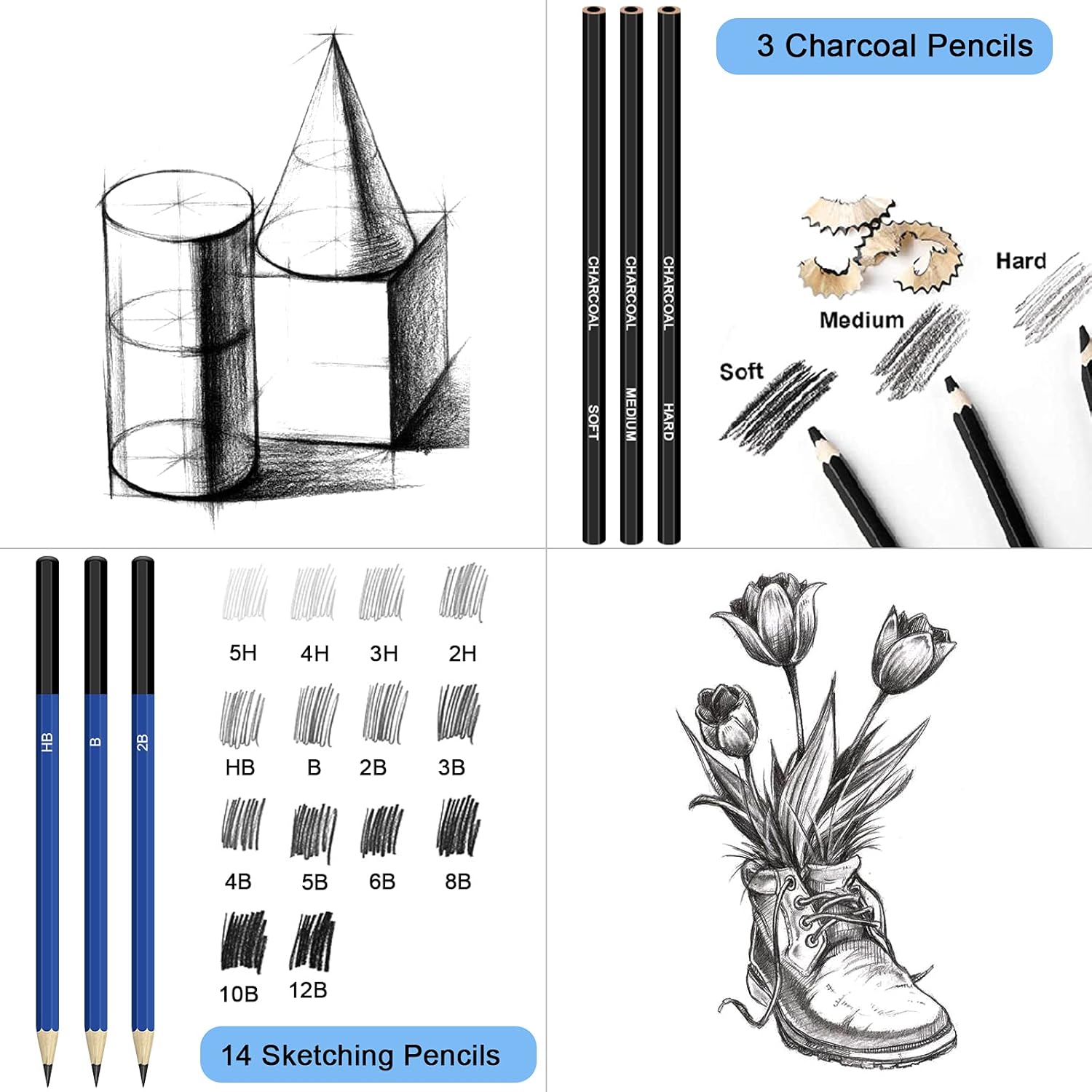 3 Charcoal Pencils

CHARCOAL SOFT

CHARCOAL MEDIUM

CHARCOAL HARD

Hard

Medium

Soft

HB

B

2B

5H 4H 3H 2H

HB B 2B 3B

4B 5B 6B 8B

10B 12B

14 Sketching Pencils