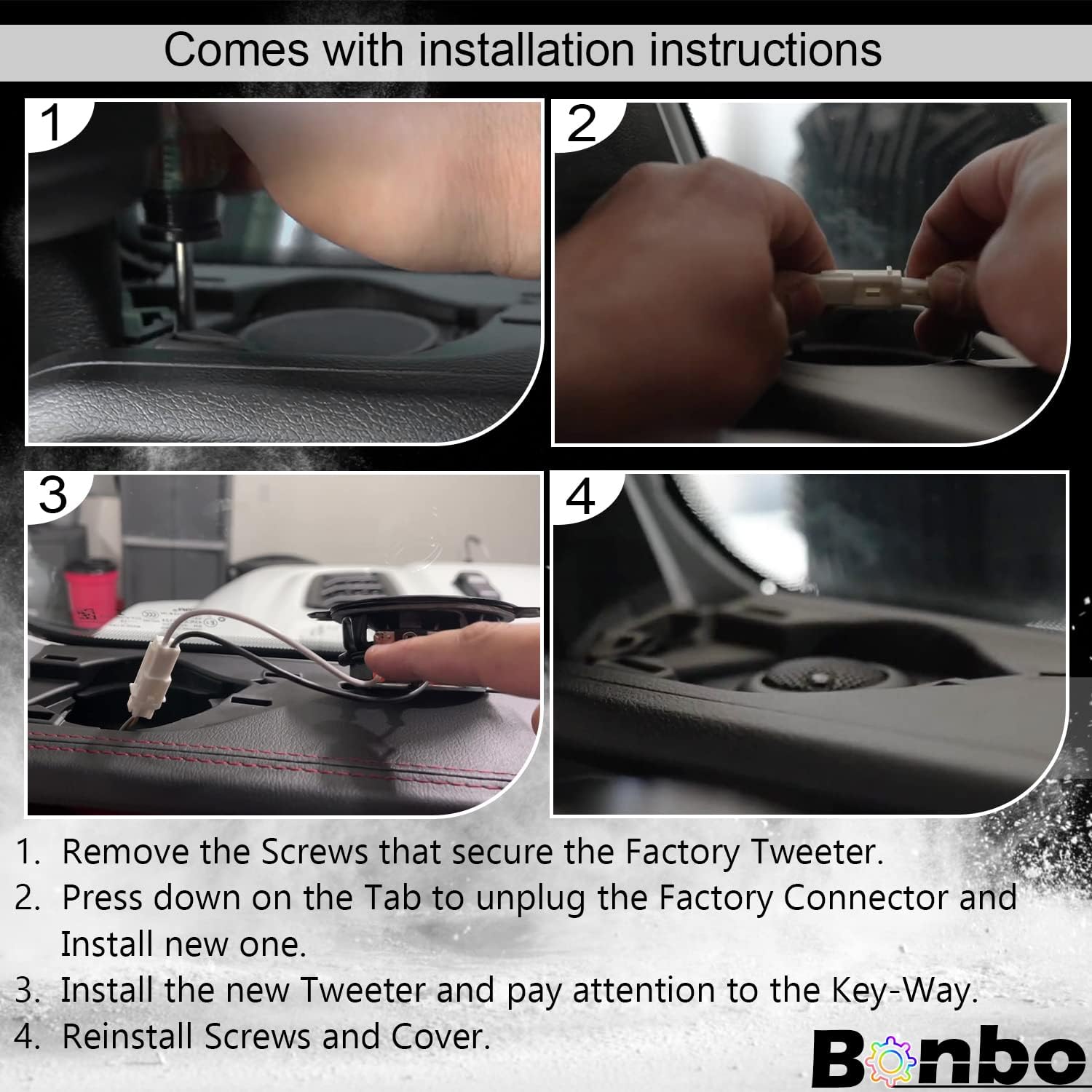 Comes with installation instructions

1

2

3

4

1. Remove the Screws that secure the Factory Tweeter.
2. Press down on the Tab to unplug the Factory Connector and Install new one.
3. Install the new Tweeter and pay attention to the Key-Way.
4. Reinstall Screws and Cover.

Bonbo