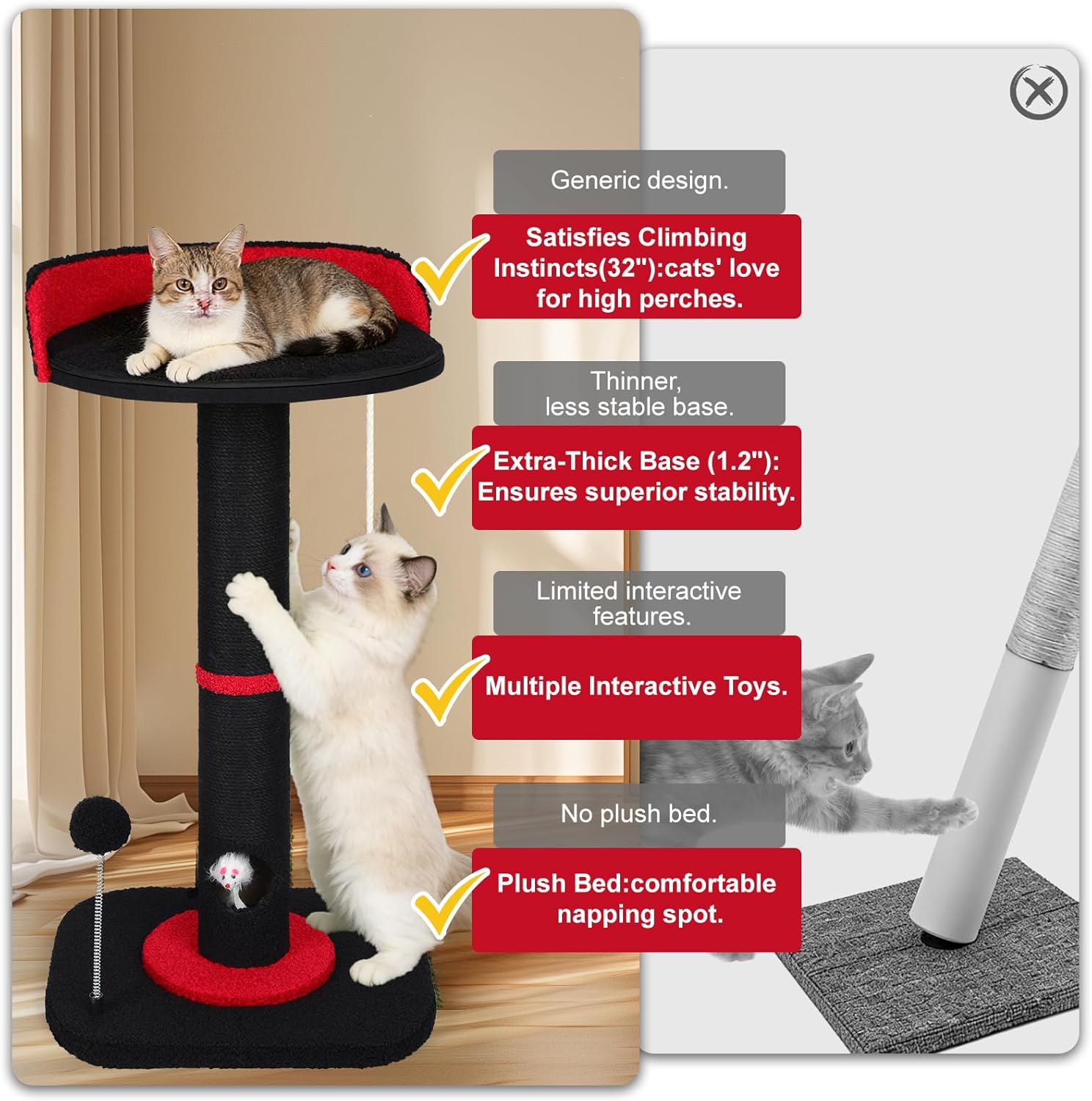 Generic design.

Satisfies Climbing Instincts(32"):cats' love for high perches.

Thinner, less stable base.

Extra-Thick Base (1.2"): Ensures superior stability.

Limited interactive features.

Multiple Interactive Toys.

No plush bed.

Plush Bed:comfortable napping spot.