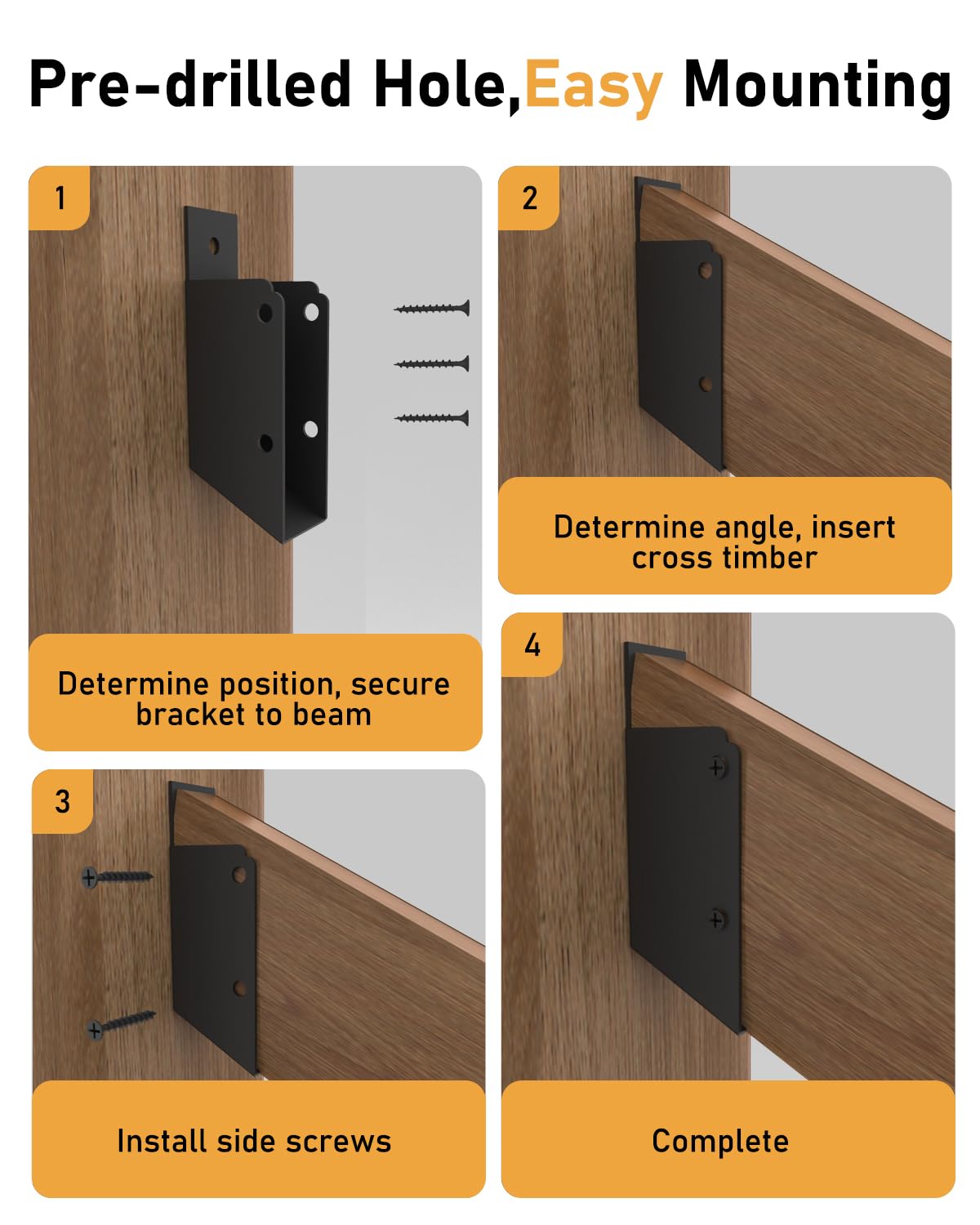 Pre-drilled Hole,Easy Mounting

1

Determine position, secure bracket to beam

2

Determine angle, insert cross timber

3

Install side screws

4

Complete