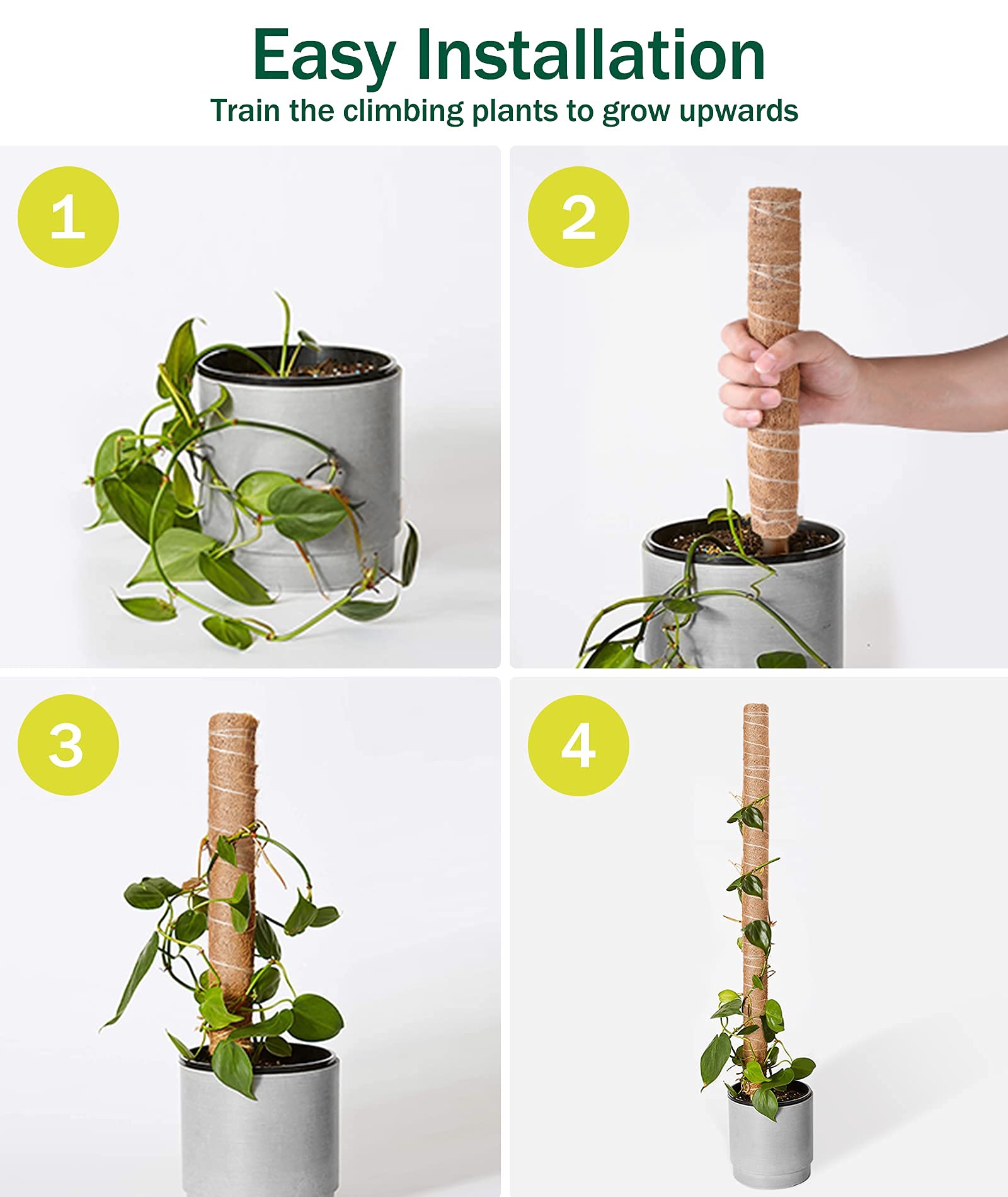 Easy Installation

Train the climbing plants to grow upwards

1

2

3

4