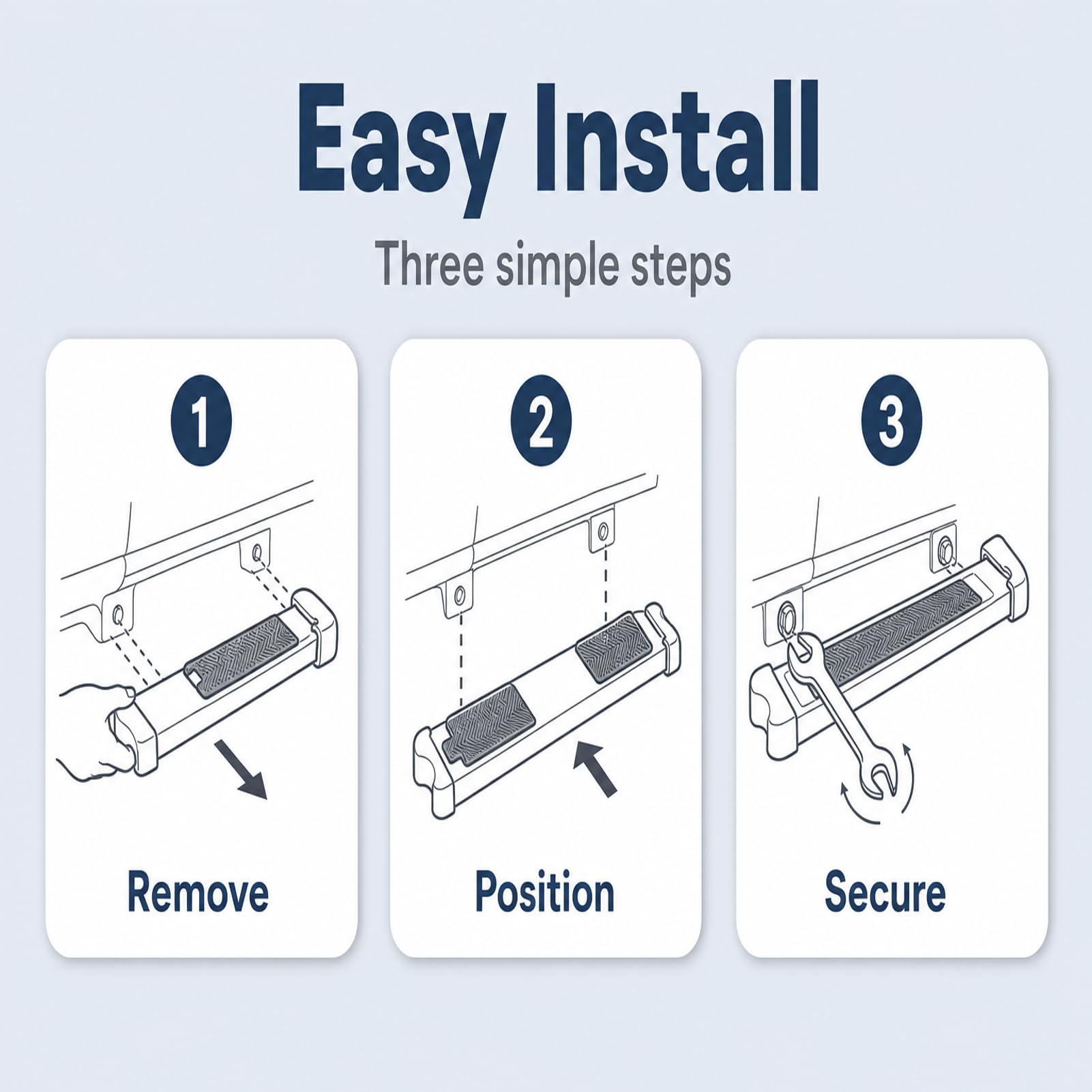 Easy Install

Three simple steps

1

Remove

2

Position

3

Secure