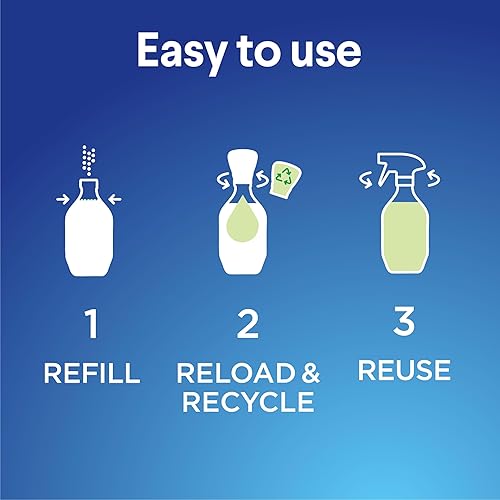 Easy to use

1
REFILL

2
RELOAD & RECYCLE

3
REUSE