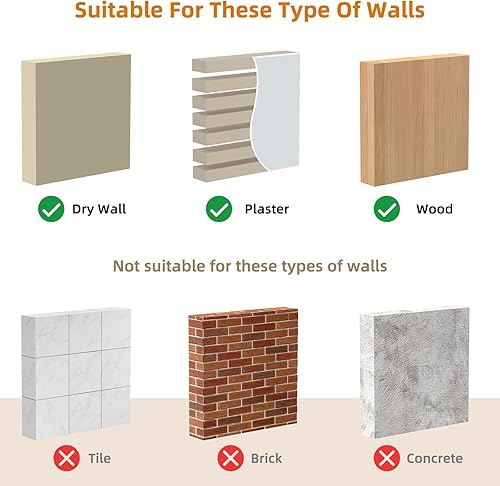 Suitable For These Type Of Walls

Dry Wall

Plaster

Wood

Not suitable for these types of walls

Tile

Brick

Concrete