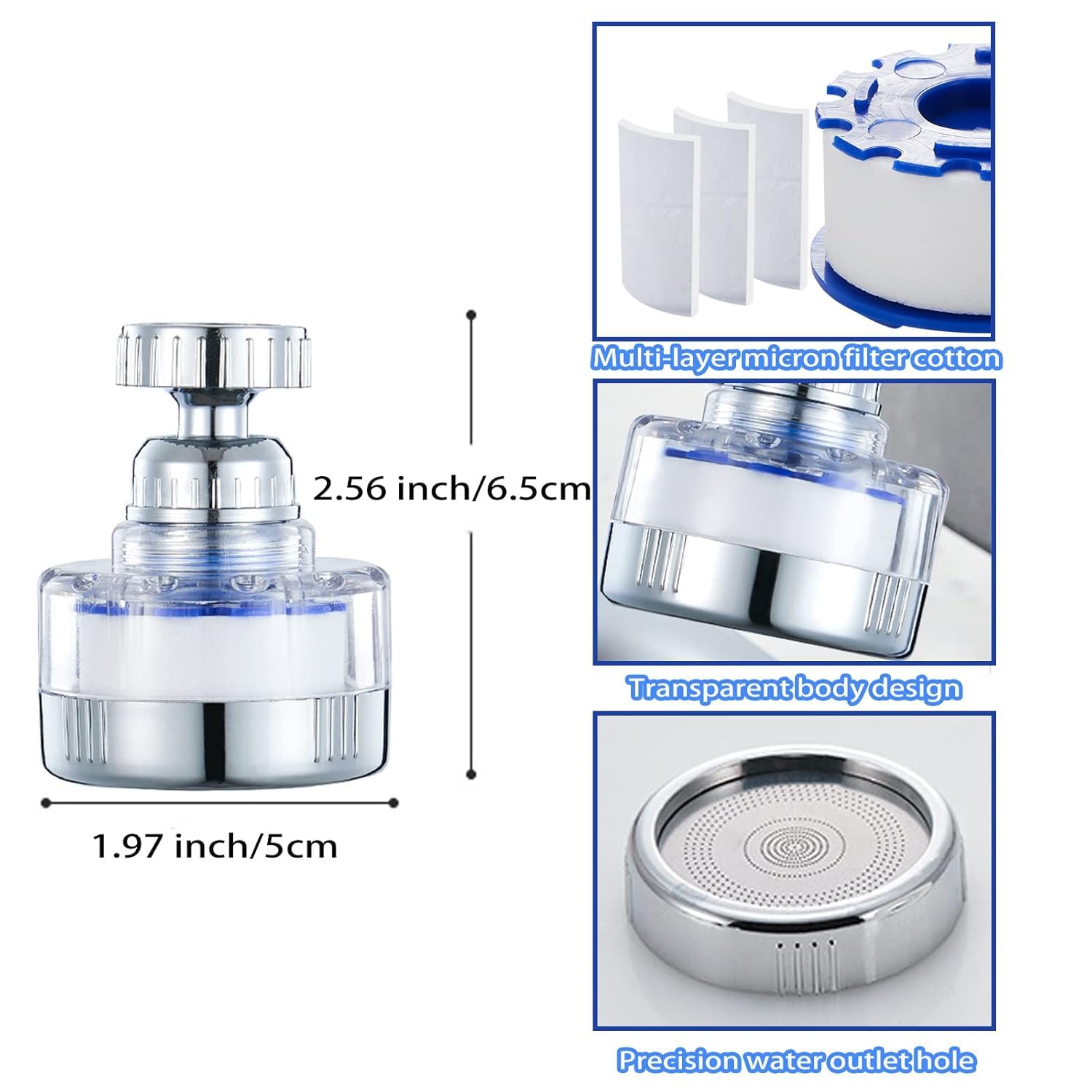 2.56 inch/6.5cm

1.97 inch/5cm

Multi-layer micron filter cotton

Transparent body design

Precision water outlet hole