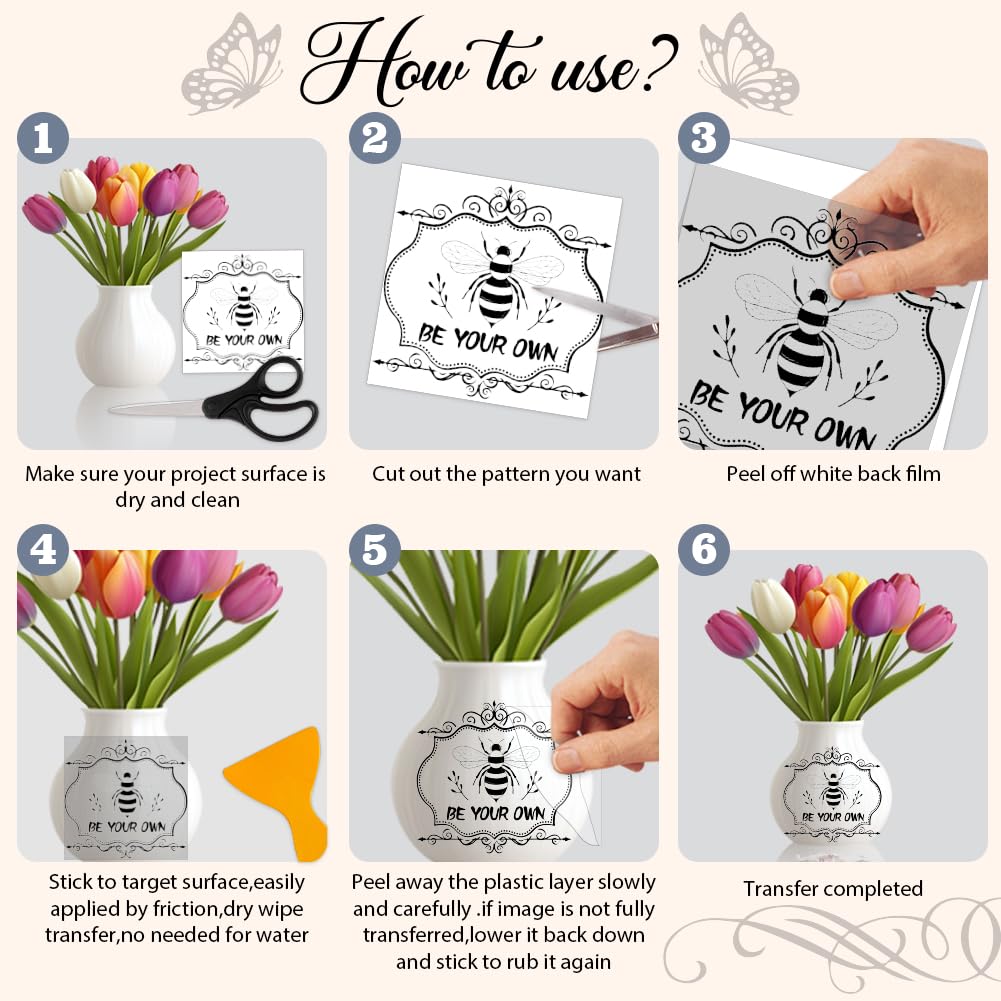 How to use?

1
BE YOUR OWN
Make sure your project surface is dry and clean

2
BE YOUR OWN
Cut out the pattern you want

3
BE YOUR OWN
Peel off white back film

4
BE YOUR OWN
Stick to target surface,easily applied by friction,dry wipe transfer,no needed for water

5
BE YOUR OWN
Peel away the plastic layer slowly and carefully .if image is not fully transferred,lower it back down and stick to rub it again

6
BE YOUR OWN
Transfer completed