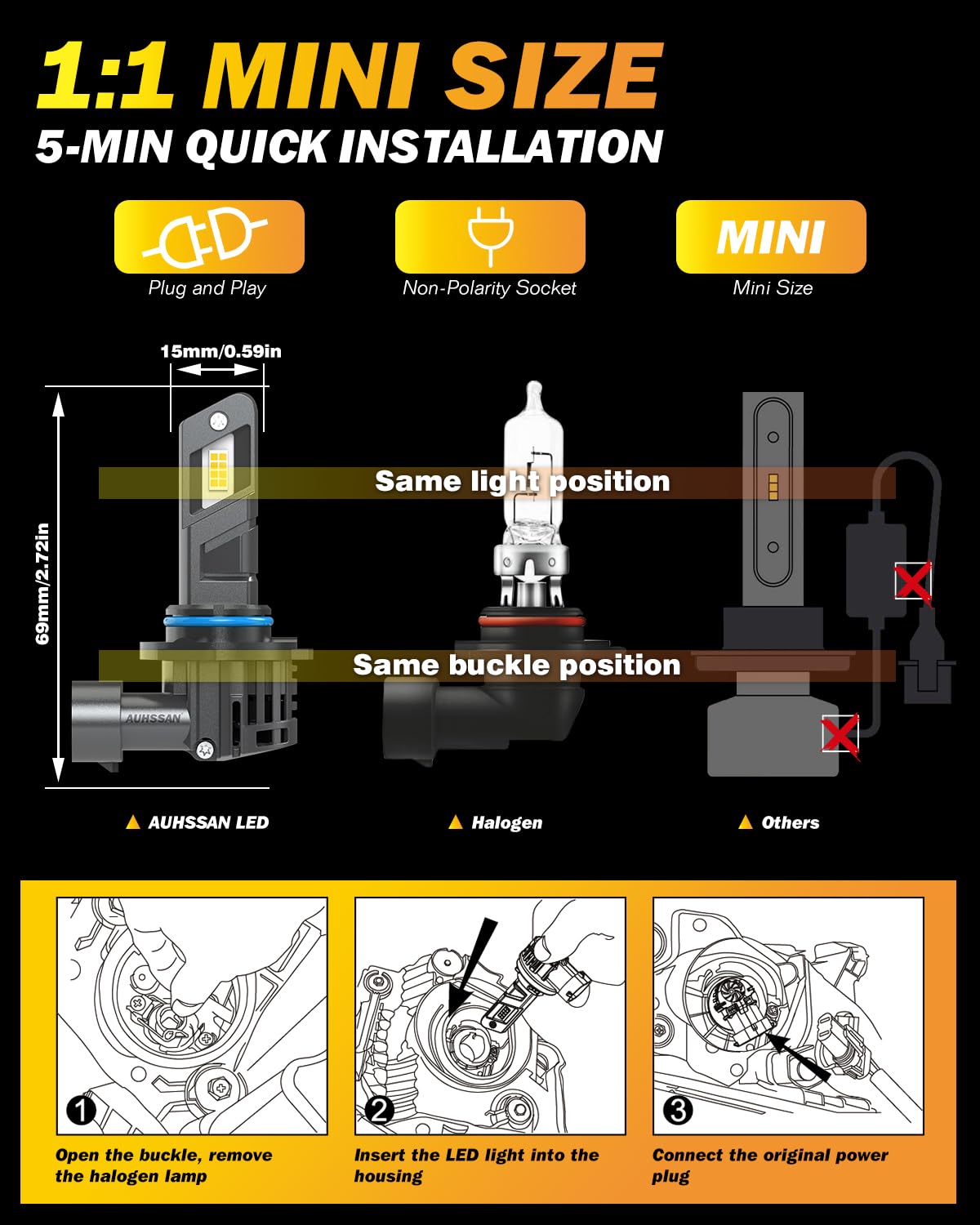 1:1 MINI SIZE
5-MIN QUICK INSTALLATION

Plug and Play

Non-Polarity Socket

MINI
Mini Size

15mm/0.59in

69mm/2.72in

Same light position

Same buckle position

AUHSSAN

▲ AUHSSAN LED

▲ Halogen

▲ Others

1
Open the buckle, remove the halogen lamp

2
Insert the LED light into the housing

3
Connect the original power plug