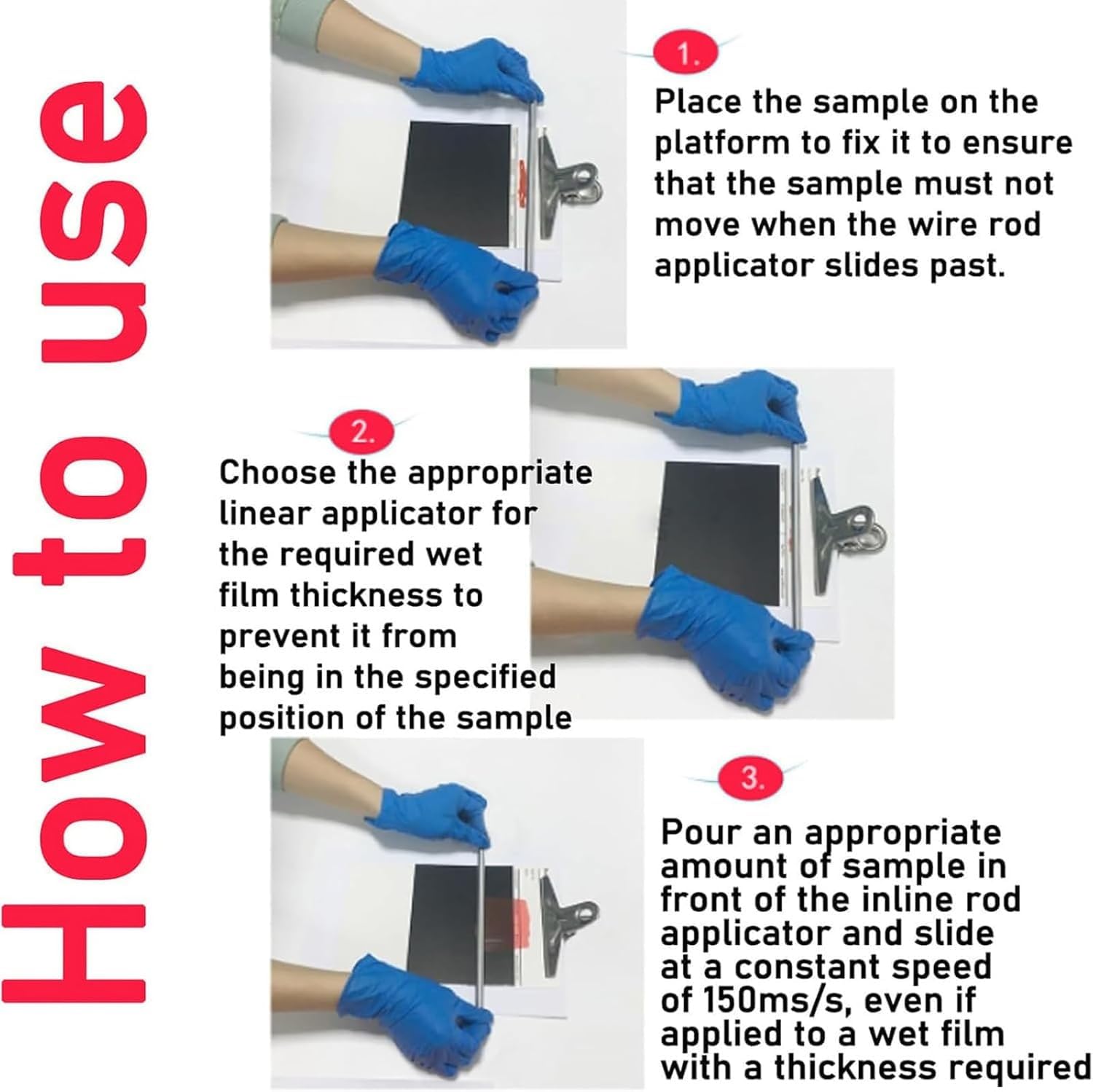 How to use

1.

Place the sample on the platform to fix it to ensure that the sample must not move when the wire rod applicator slides past.

2.

Choose the appropriate linear applicator for the required wet film thickness to prevent it from being in the specified position of the sample

3.

Pour an appropriate amount of sample in front of the inline rod applicator and slide at a constant speed of 150ms/s, even if applied to a wet film with a thickness required