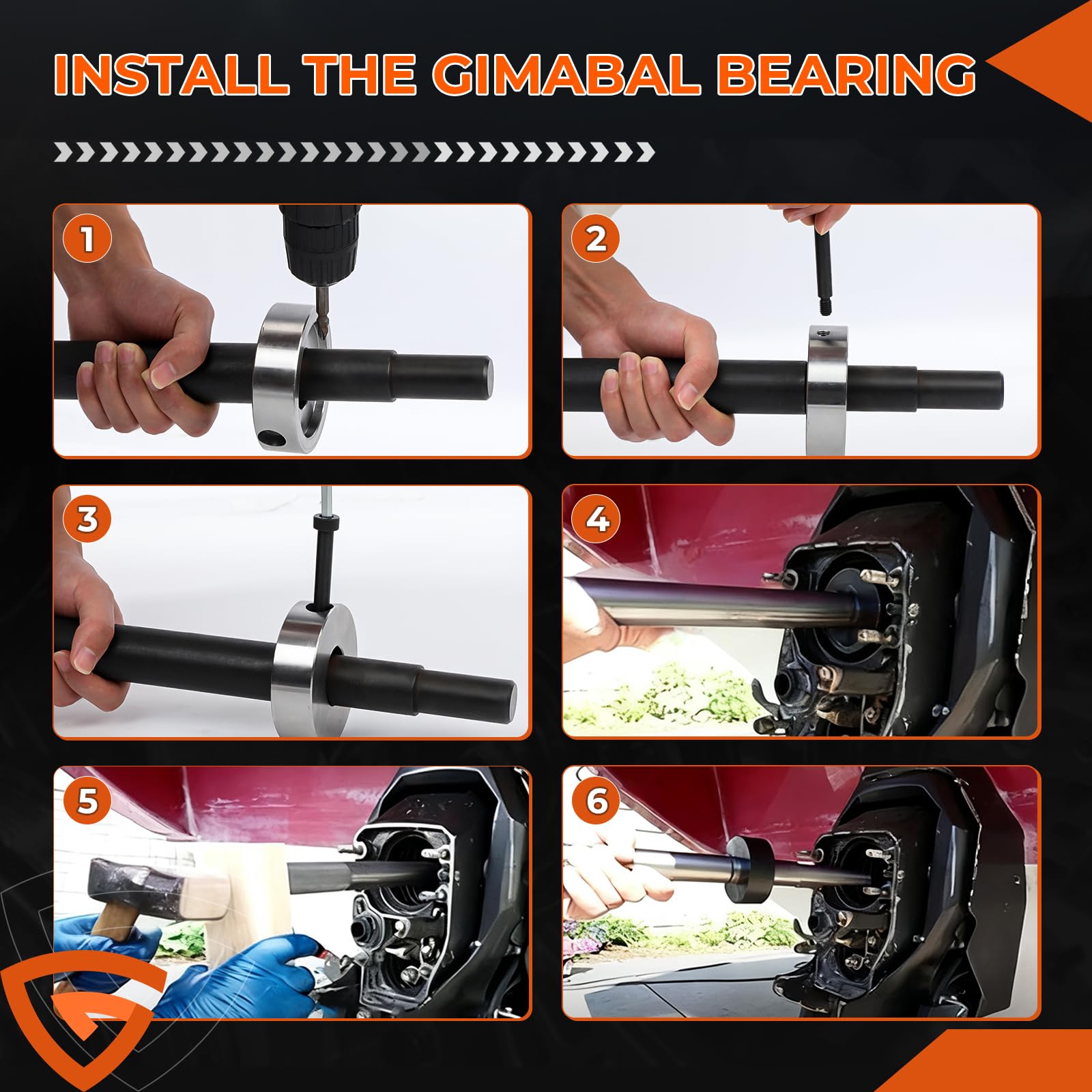 INSTALL THE GIMABAL BEARING

1

2

3

4

5

6