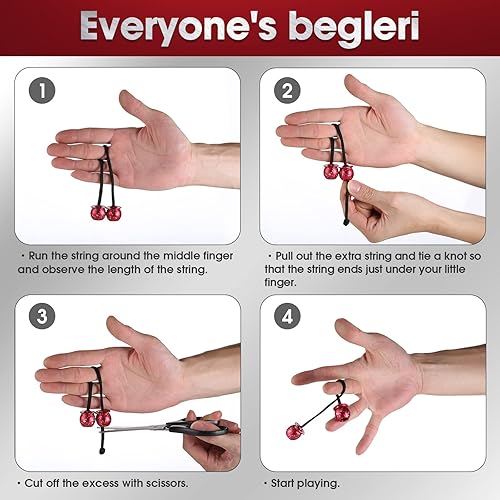 Everyone's begleri

1

· Run the string around the middle finger and observe the length of the string.

2

· Pull out the extra string and tie a knot so that the string ends just under your little finger.

3

· Cut off the excess with scissors.

4

· Start playing.