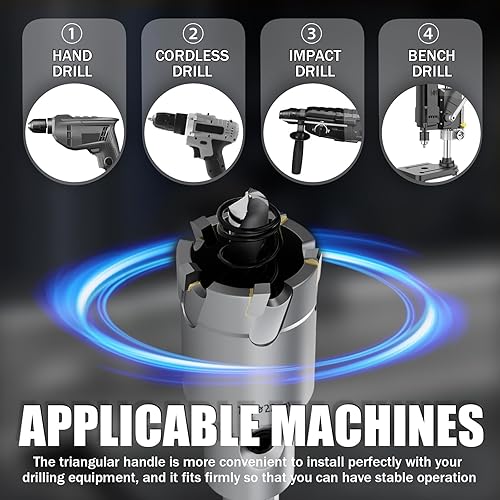 ① HAND DRILL

② CORDLESS DRILL

③ IMPACT DRILL

④ BENCH DRILL

APPLICABLE MACHINES

The triangular handle is more convenient to install perfectly with your drilling equipment, and it fits firmly so that you can have stable operation