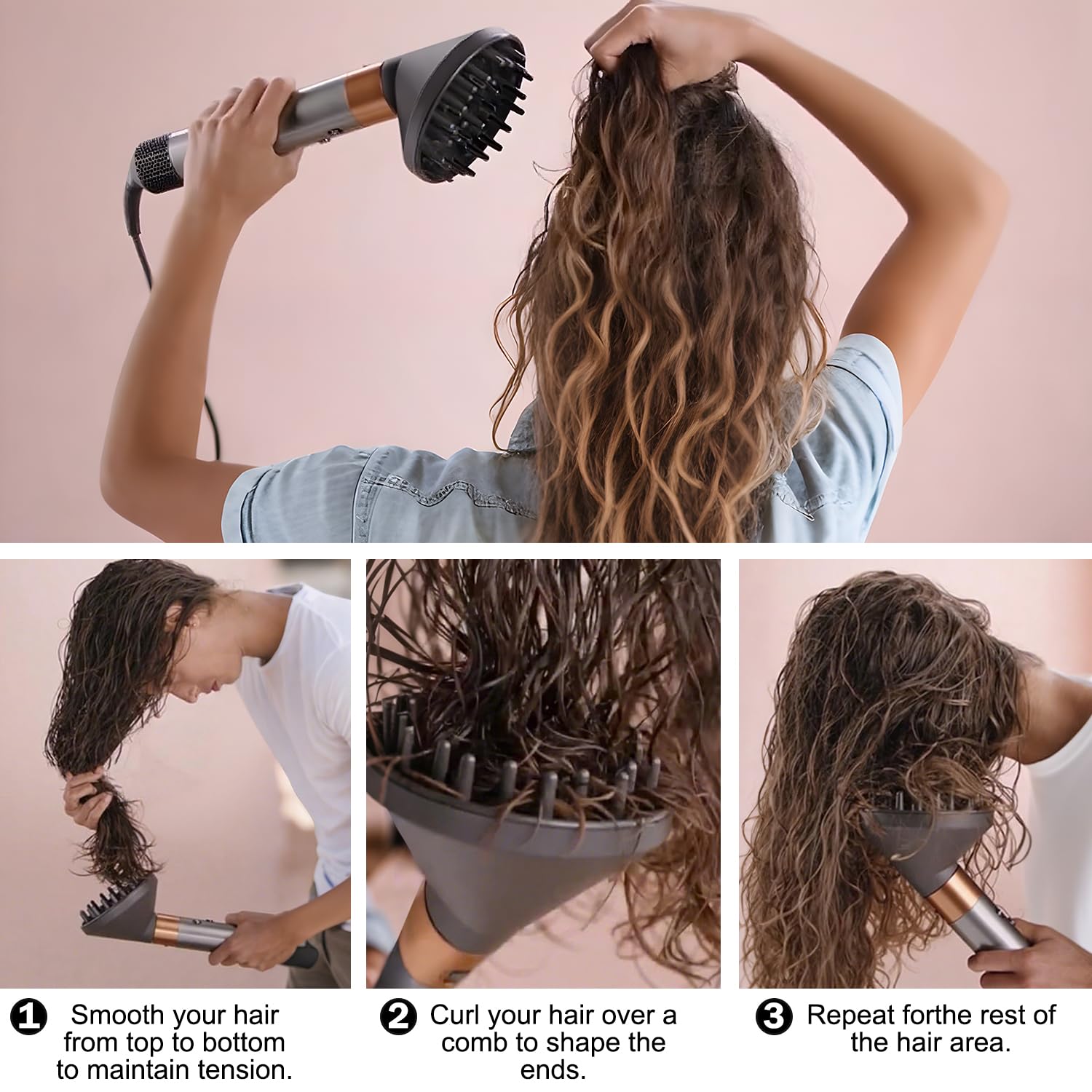 1 Smooth your hair from top to bottom to maintain tension.

2 Curl your hair over a comb to shape the ends.

3 Repeat forthe rest of the hair area.