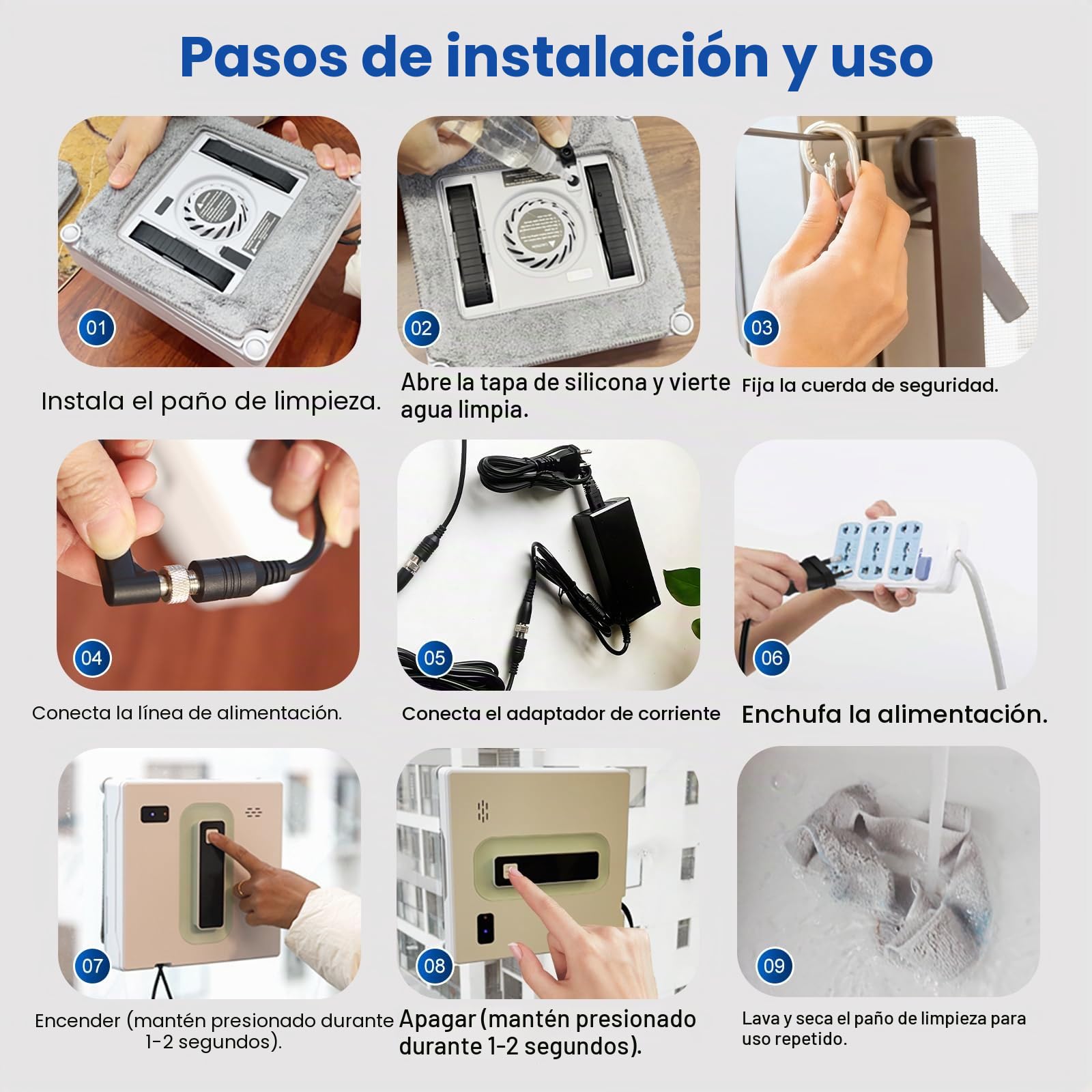 Pasos de instalación y uso

01

Instala el paño de limpieza.

02

Abre la tapa de silicona y vierte agua limpia.

03

Fija la cuerda de seguridad.

04

Conecta la línea de alimentación.

05

Conecta el adaptador de corriente

06

Enchufa la alimentación.

07

Encender (mantén presionado durante 1-2 segundos).

08

Apagar (mantén presionado durante 1-2 segundos).

09

Lava y seca el paño de limpieza para uso repetido.