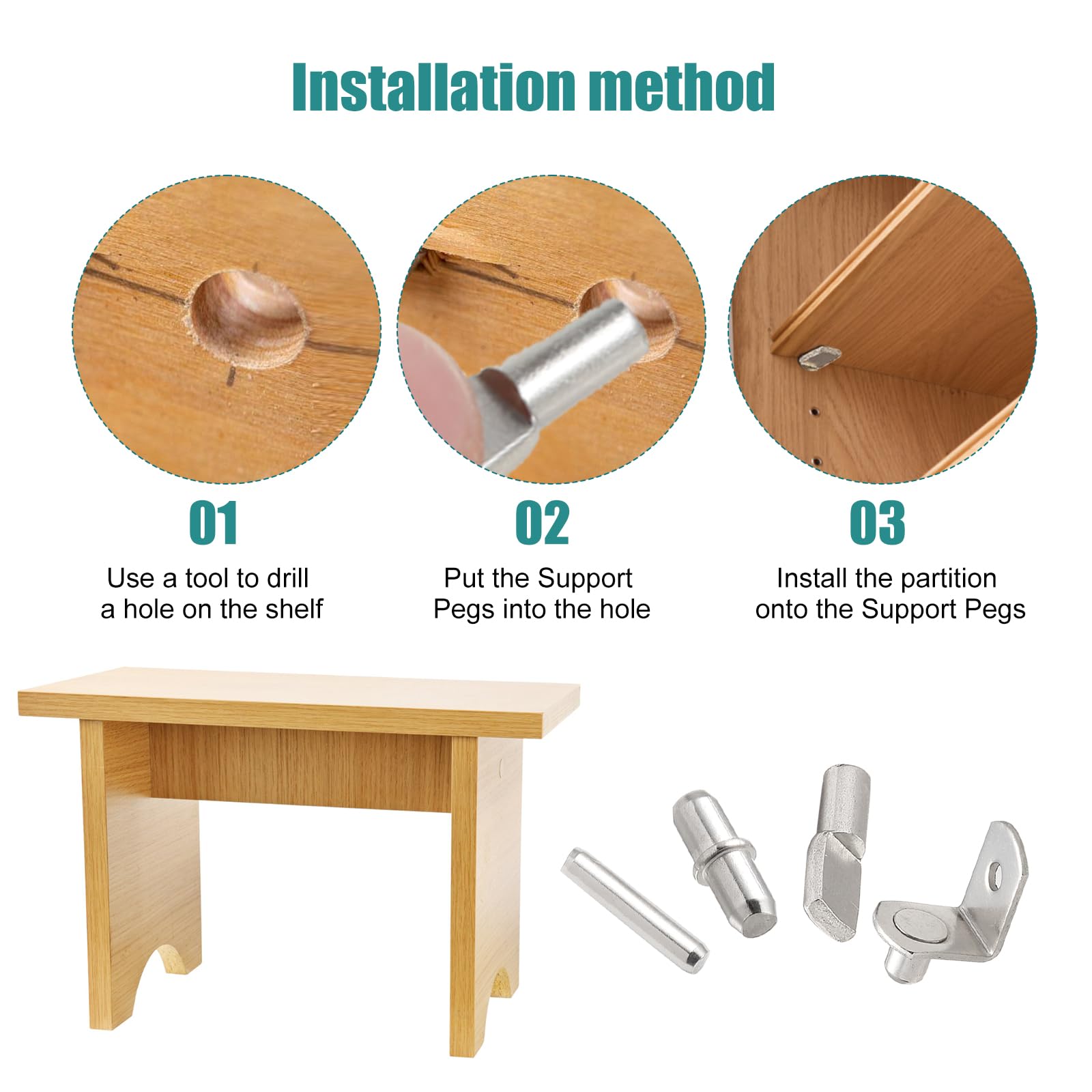 Installation method

01

Use a tool to drill a hole on the shelf

02

Put the Support Pegs into the hole

03

Install the partition onto the Support Pegs