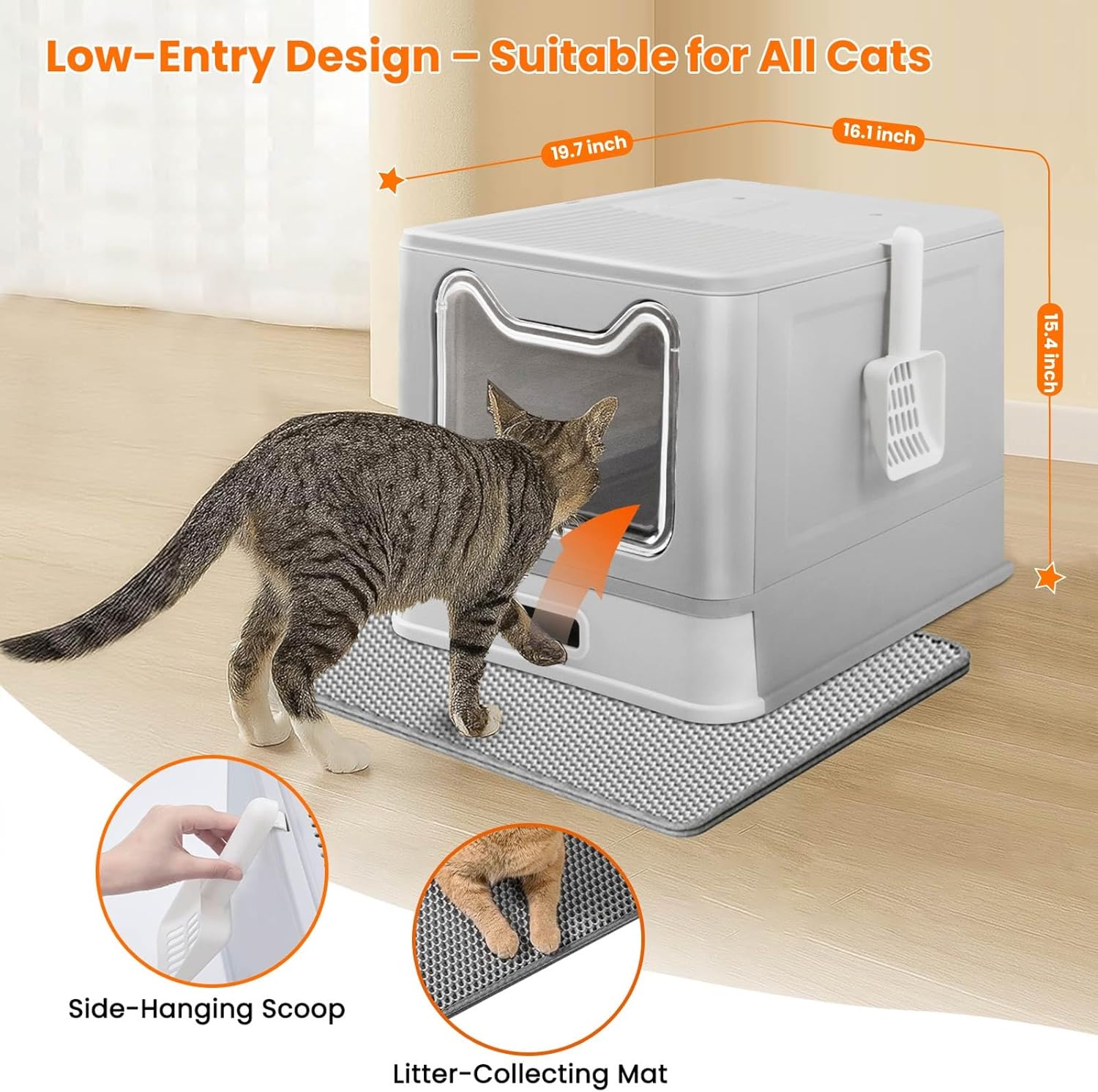 Low-Entry Design – Suitable for All Cats

19.7 inch

16.1 inch

15.4 inch

Side-Hanging Scoop

Litter-Collecting Mat