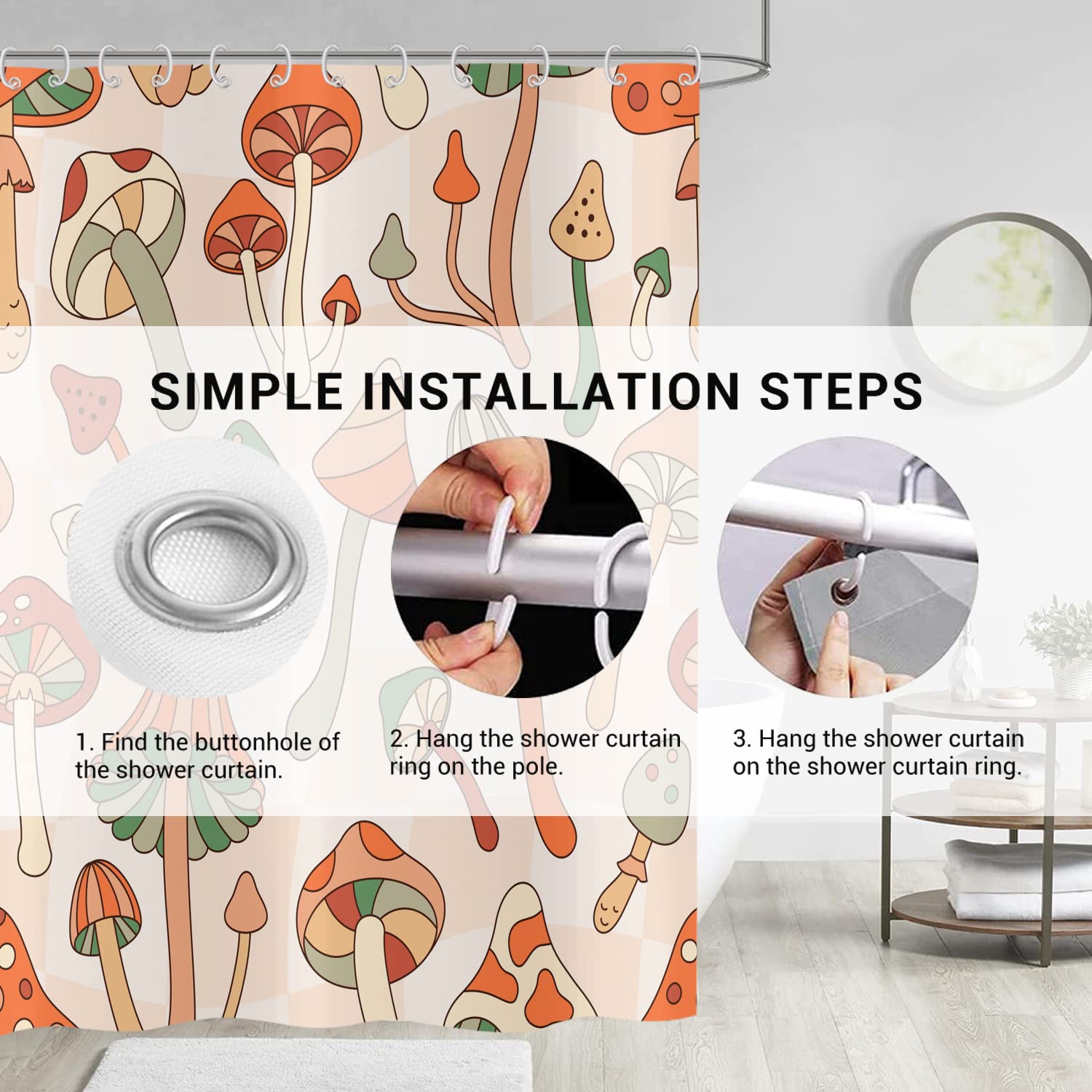 SIMPLE INSTALLATION STEPS

1. Find the buttonhole of the shower curtain.

2. Hang the shower curtain ring on the pole.

3. Hang the shower curtain on the shower curtain ring.