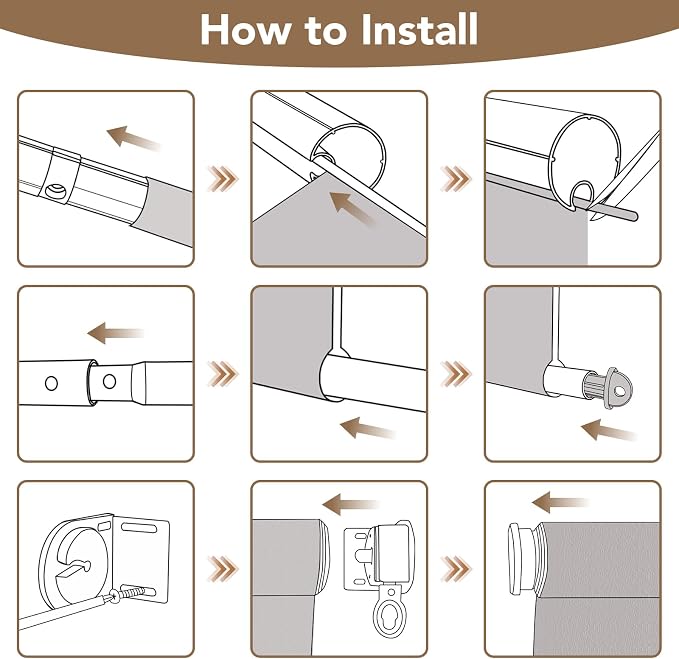 How to Install