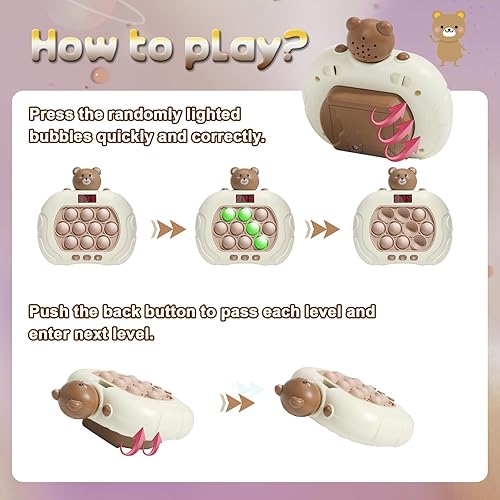 How to play?

Press the randomly lighted bubbles quickly and correctly.

Push the back button to pass each level and enter next level.