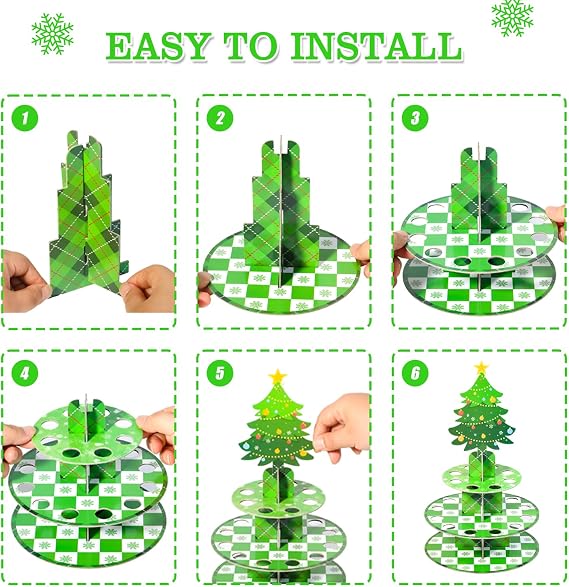 EASY TO INSTALL

1

2

3

4

5

6