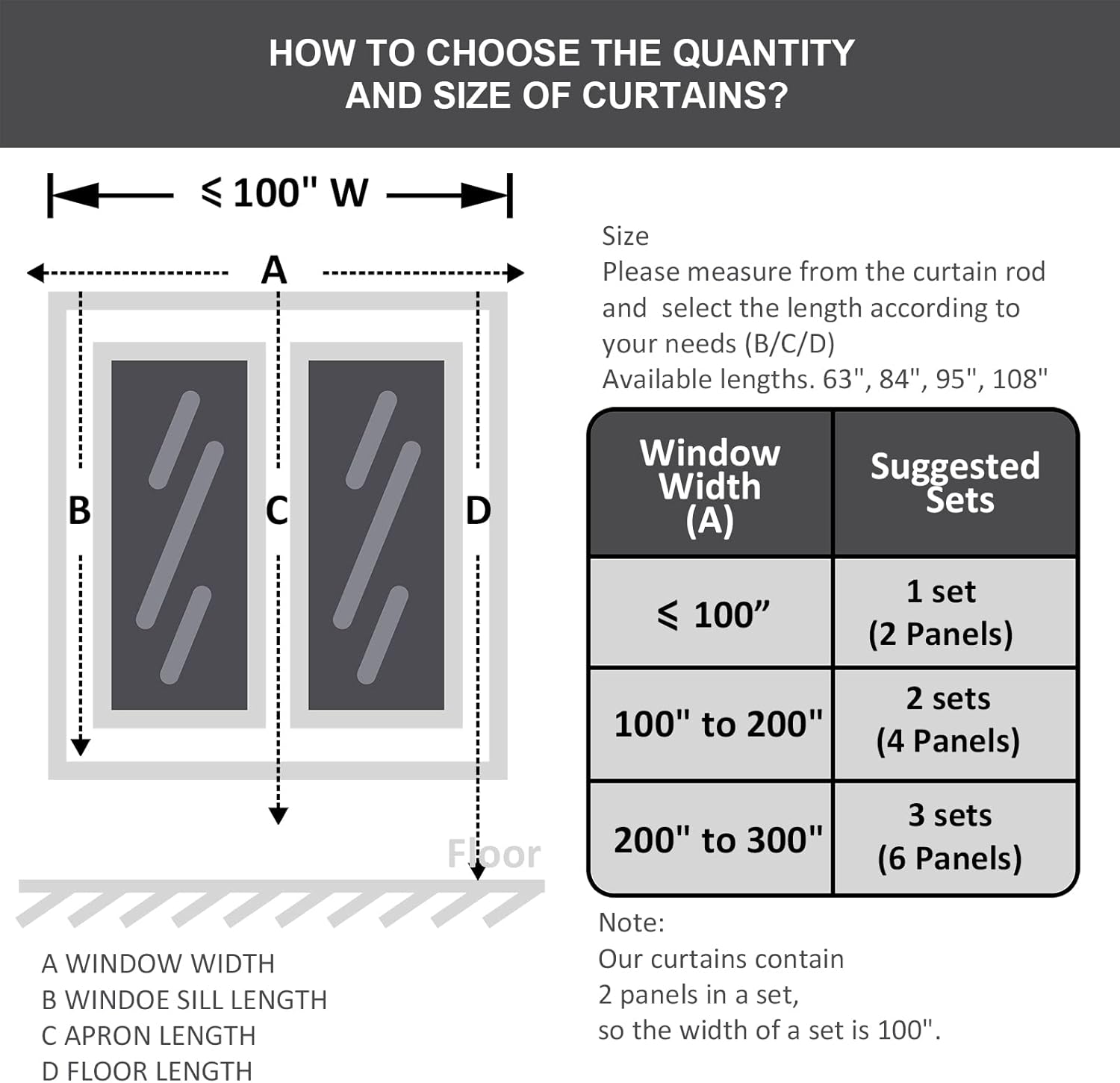 HOW TO CHOOSE THE QUANTITY AND SIZE OF CURTAINS?

$\leqslant$ 100" W

A

B

C

D

Floor

A WINDOW WIDTH
B WINDOE SILL LENGTH
C APRON LENGTH
D FLOOR LENGTH

Size
Please measure from the curtain rod and select the length according to your needs (B/C/D)
Available lengths. 63", 84", 95", 108"

| Window Width (A) | Suggested Sets |
|---|---|
| $\leqslant$ 100” | 1 set (2 Panels) |
| 100" to 200" | 2 sets (4 Panels) |
| 200" to 300" | 3 sets (6 Panels) |

Note:
Our curtains contain 2 panels in a set, so the width of a set is 100".