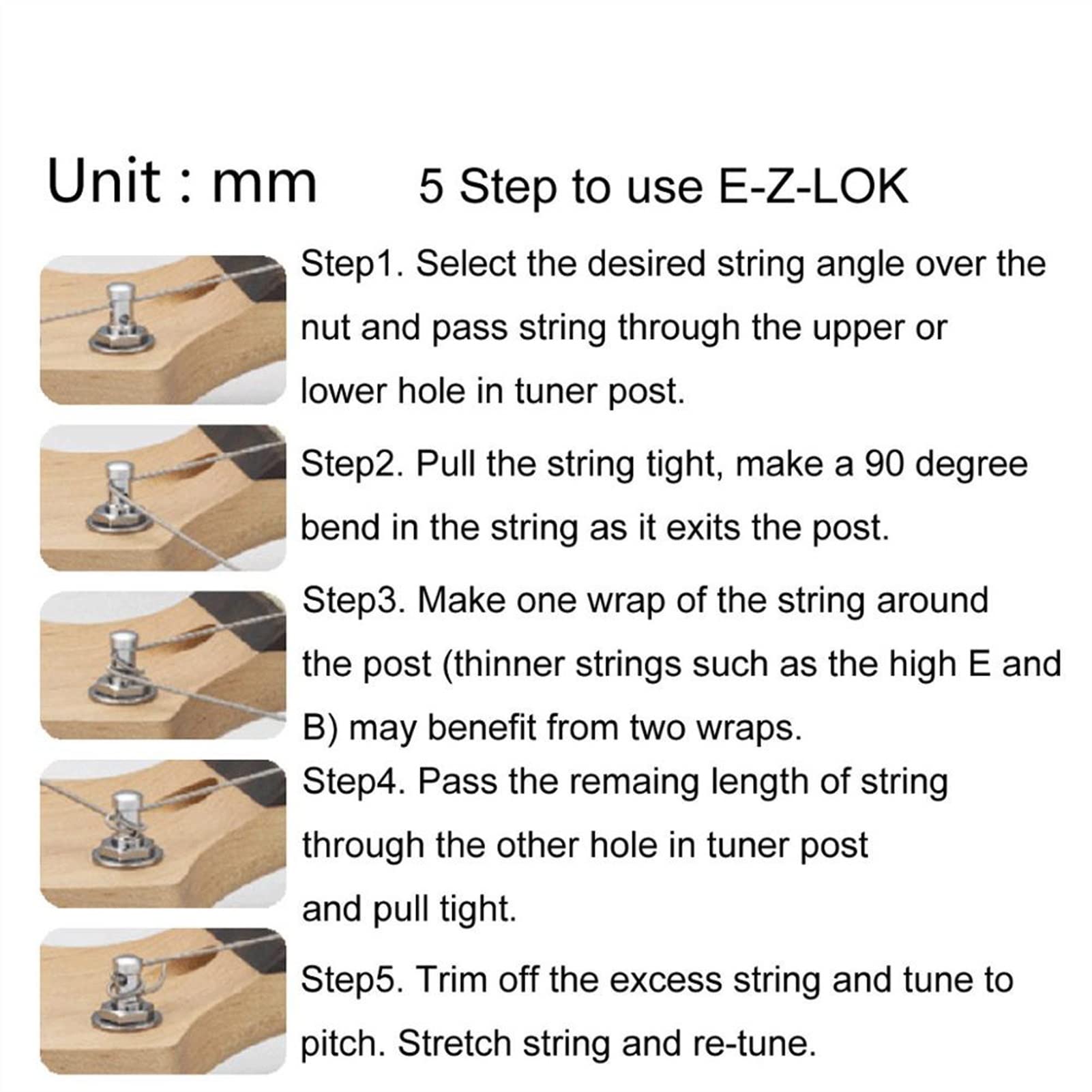 Unit : mm 5 Step to use E-Z-LOK

Step1. Select the desired string angle over the nut and pass string through the upper or lower hole in tuner post.

Step2. Pull the string tight, make a 90 degree bend in the string as it exits the post.

Step3. Make one wrap of the string around the post (thinner strings such as the high E and B) may benefit from two wraps.

Step4. Pass the remaing length of string through the other hole in tuner post and pull tight.

Step5. Trim off the excess string and tune to pitch. Stretch string and re-tune.