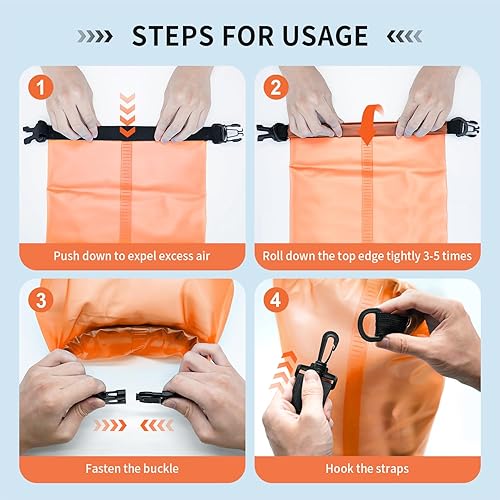 STEPS FOR USAGE

1

Push down to expel excess air

2

Roll down the top edge tightly 3-5 times

3

Fasten the buckle

4

Hook the straps