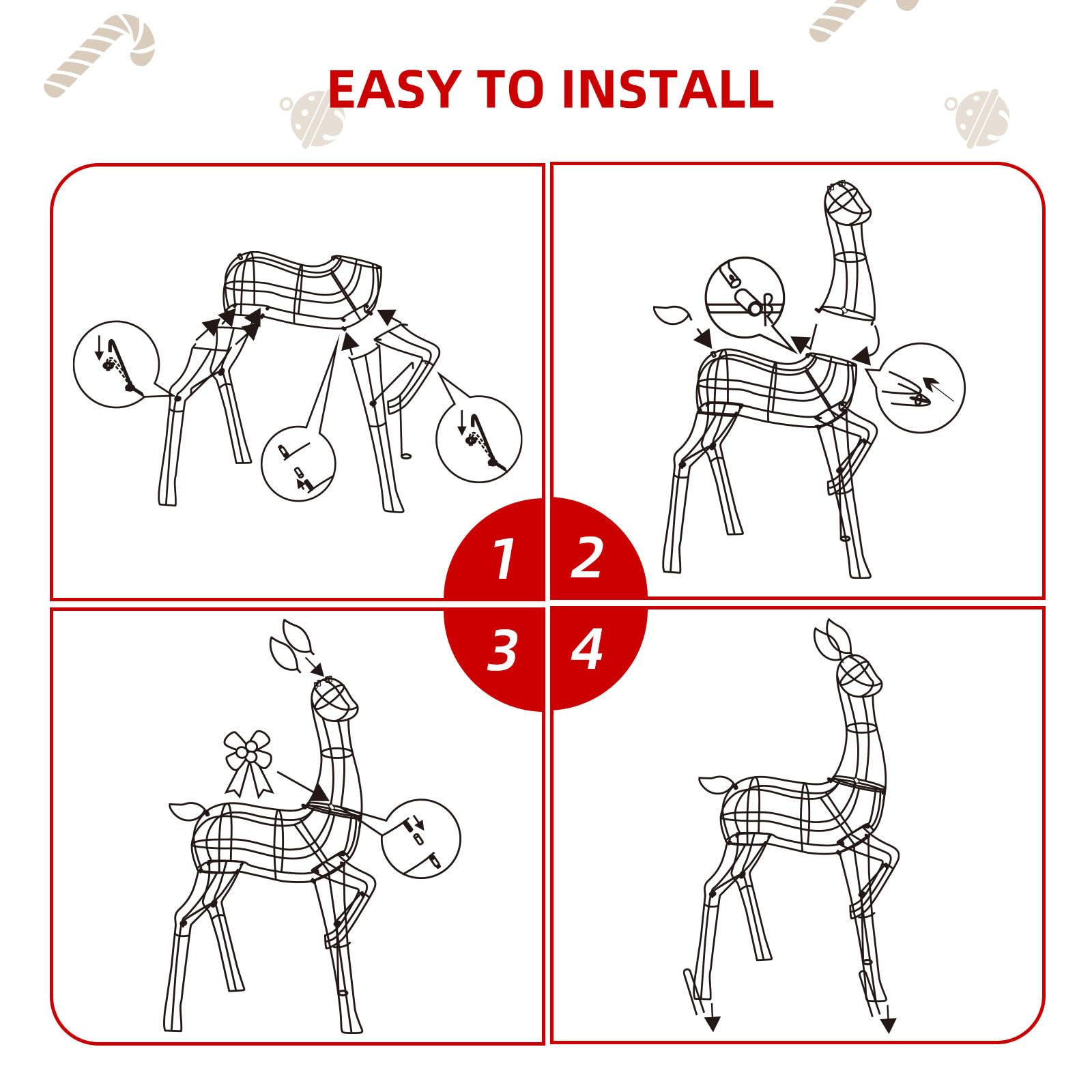 EASY TO INSTALL

1

2

3

4