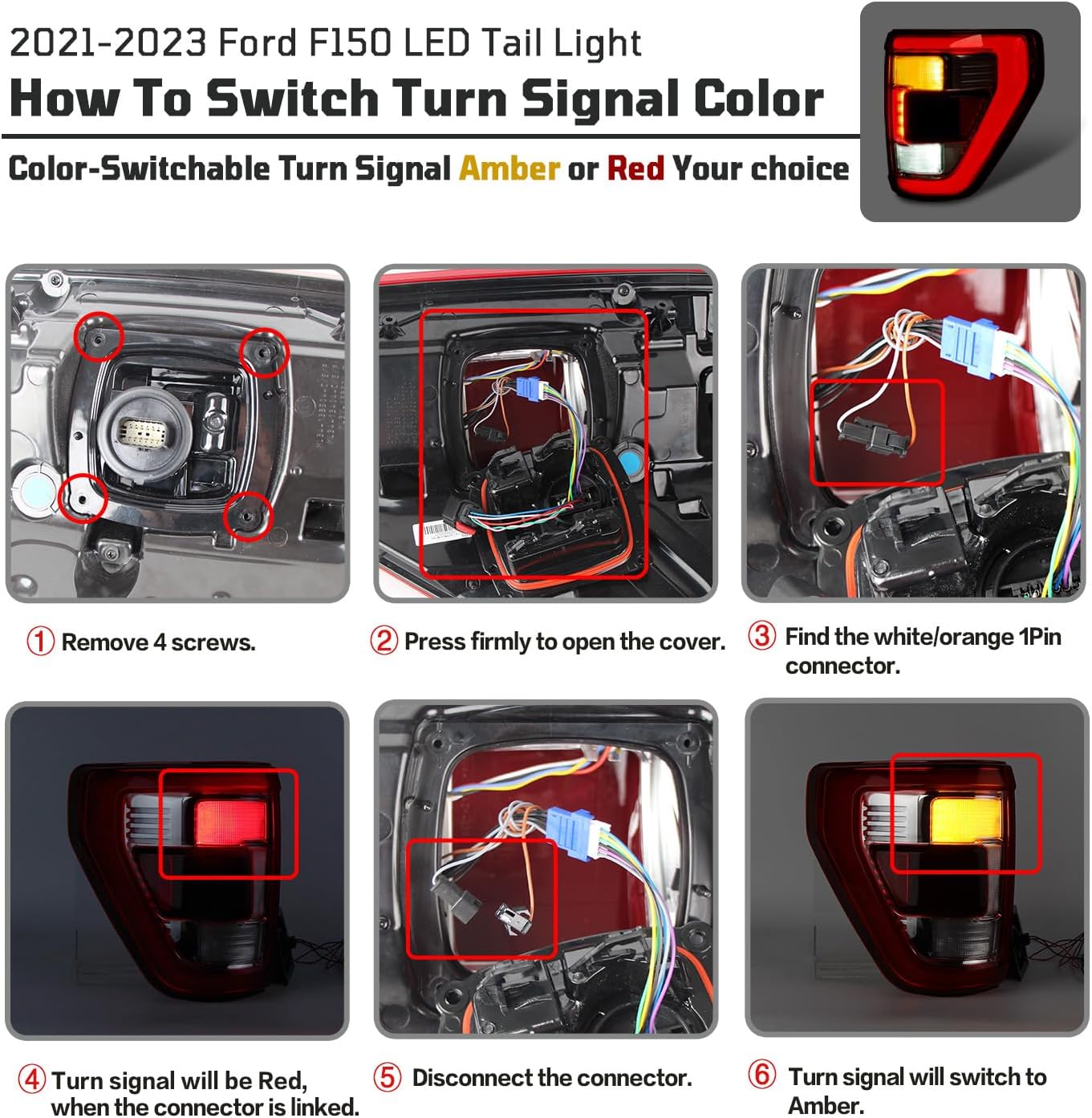 2021-2023 Ford F150 LED Tail Light

How To Switch Turn Signal Color

Color-Switchable Turn Signal Amber or Red Your choice

① Remove 4 screws.

② Press firmly to open the cover.

③ Find the white/orange 1Pin connector.

④ Turn signal will be Red, when the connector is linked.

⑤ Disconnect the connector.

⑥ Turn signal will switch to Amber.