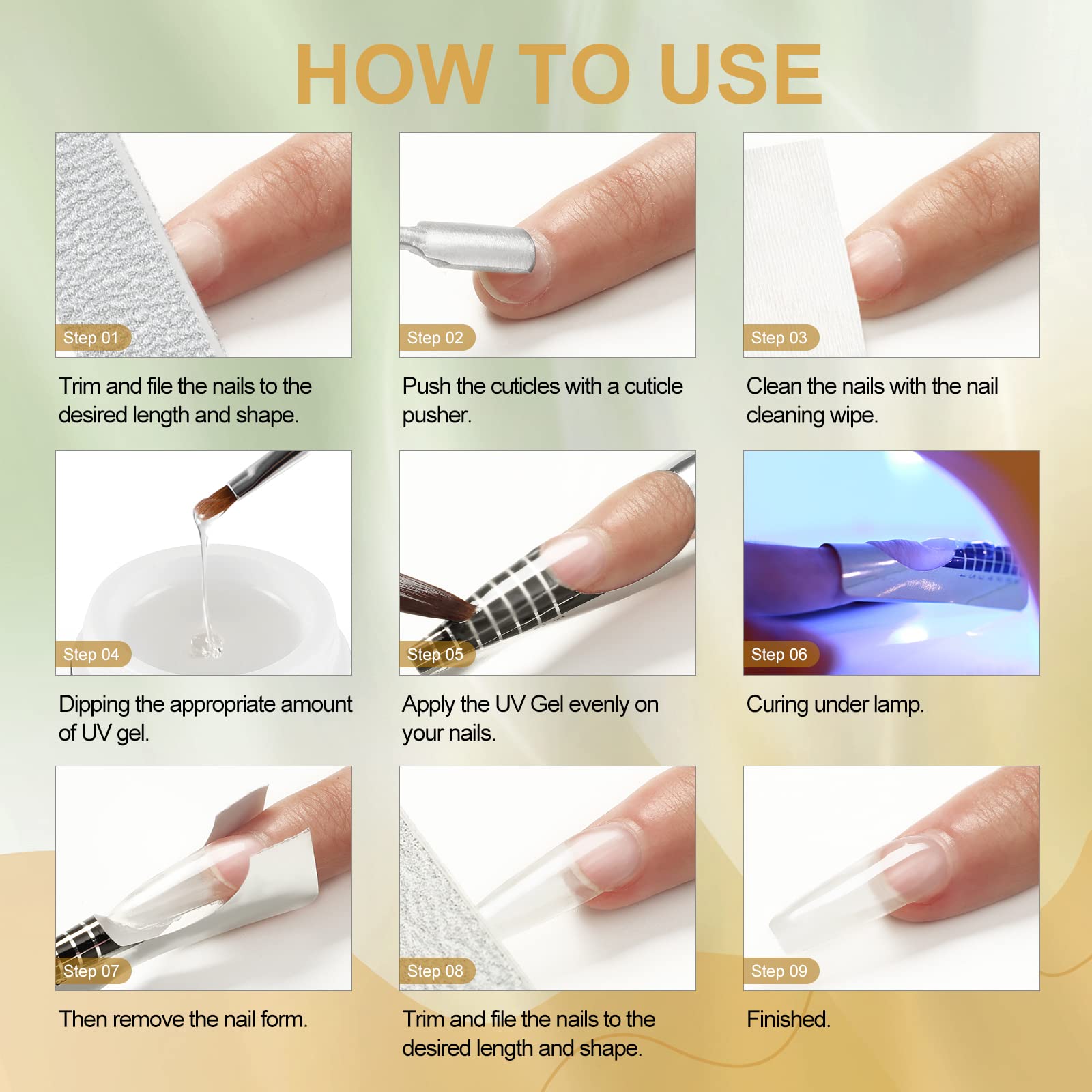 HOW TO USE

Step 01

Trim and file the nails to the desired length and shape.

Step 02

Push the cuticles with a cuticle pusher.

Step 03

Clean the nails with the nail cleaning wipe.

Step 04

Dipping the appropriate amount of UV gel.

Step 05

Apply the UV Gel evenly on your nails.

Step 06

Curing under lamp.

Step 07

Then remove the nail form.

Step 08

Trim and file the nails to the desired length and shape.

Step 09

Finished.