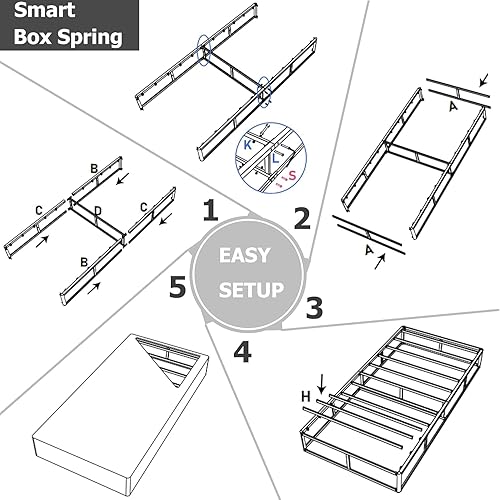 Smart
Box Spring

K
L
S

A

A

B
C
D
C
B

1
2
EASY
SETUP
5
3
4

H