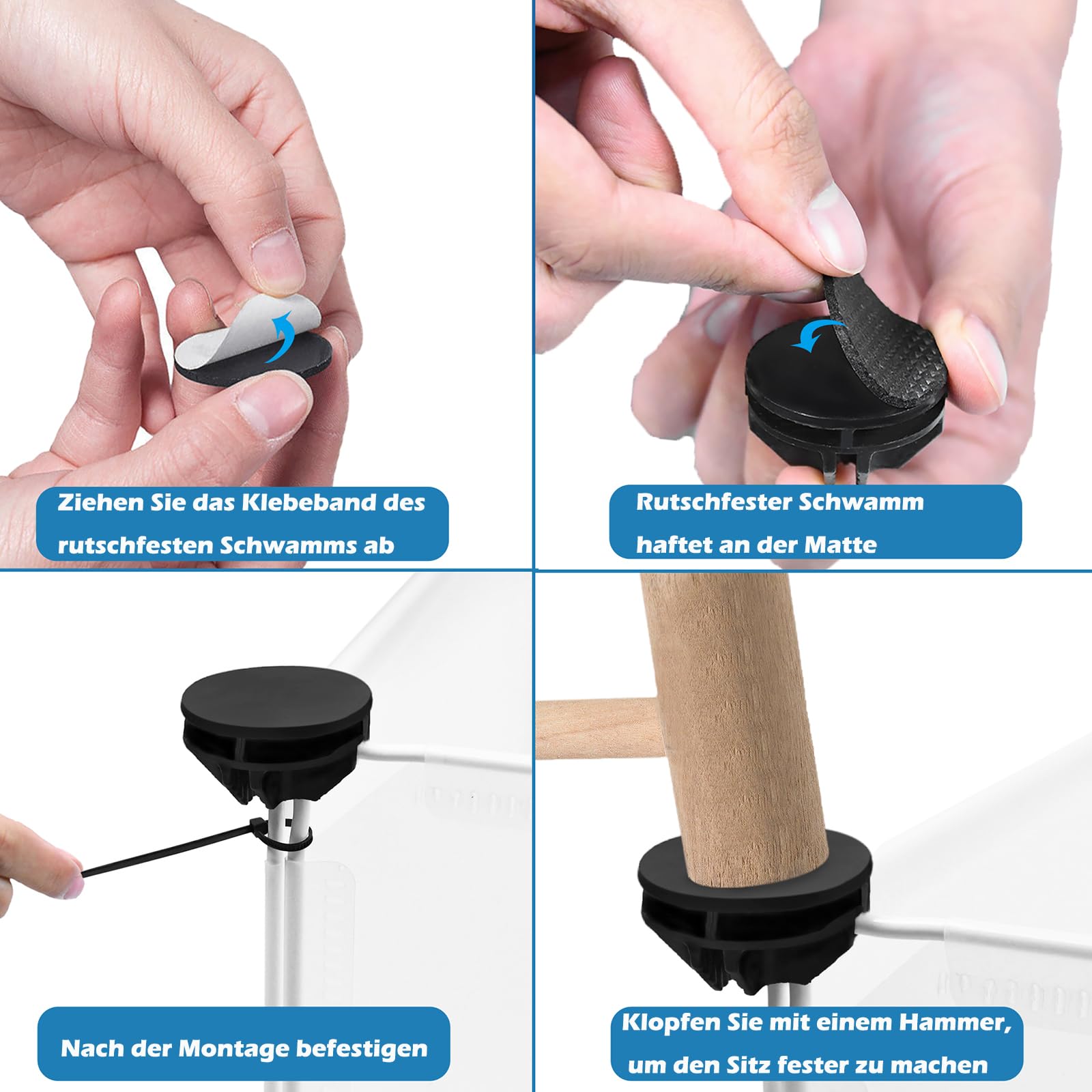 Ziehen Sie das Klebeband des rutschfesten Schwamms ab

Rutschfester Schwamm haftet an der Matte

Nach der Montage befestigen

Klopfen Sie mit einem Hammer, um den Sitz fester zu machen