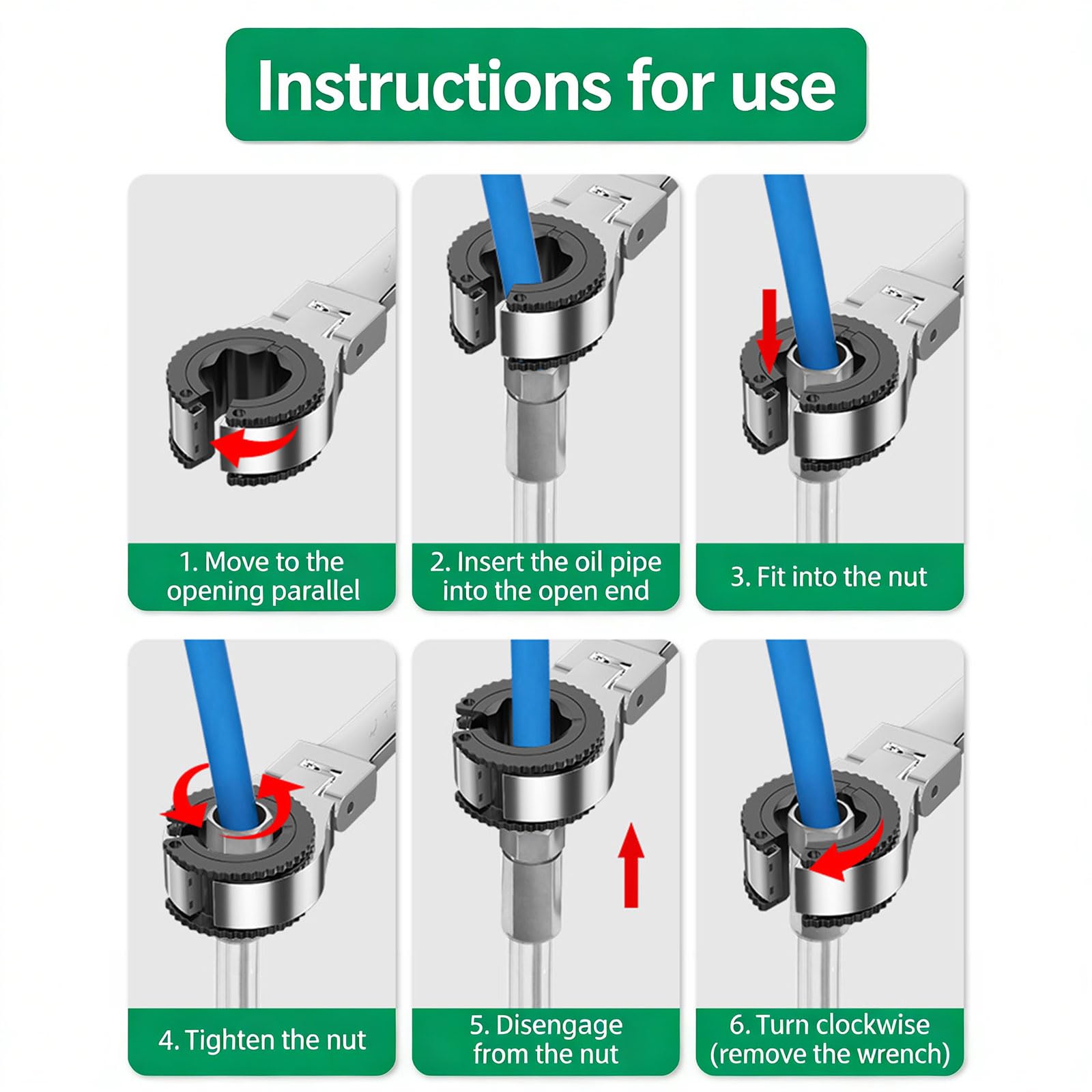 Instructions for use

1. Move to the opening parallel

2. Insert the oil pipe into the open end

3. Fit into the nut

4. Tighten the nut

5. Disengage from the nut

6. Turn clockwise (remove the wrench)