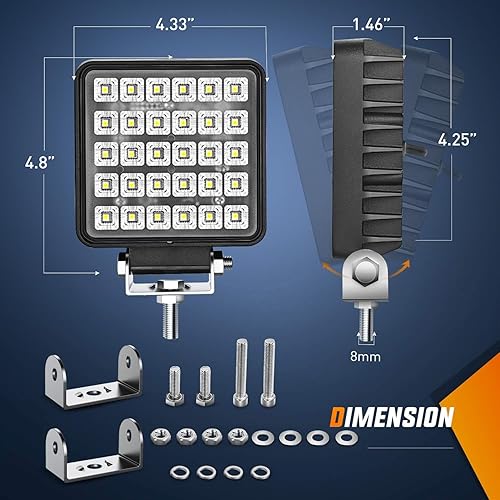 4.33"
1.46"
4.8"
4.25"
8mm
DIMENSION