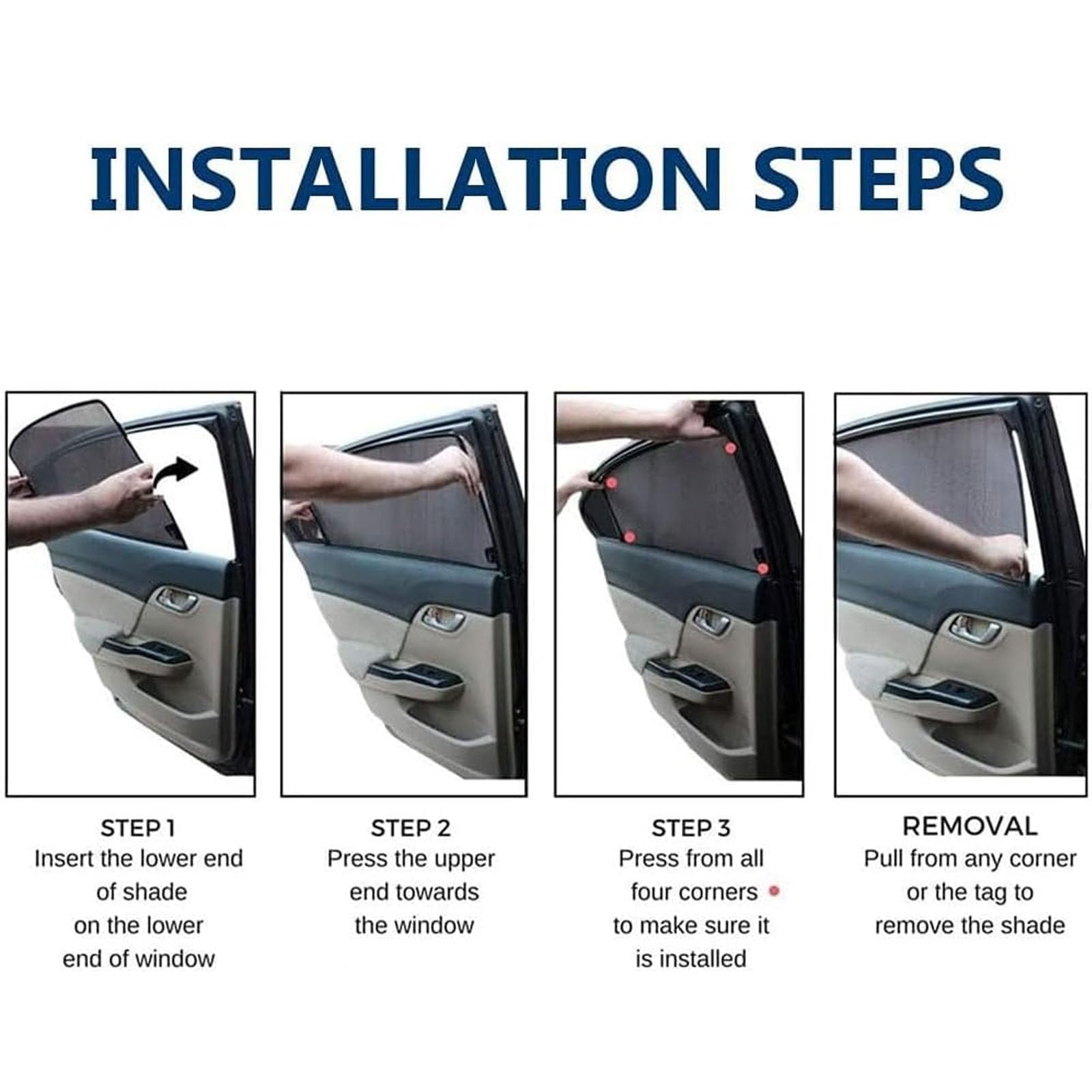 INSTALLATION STEPS

STEP 1
Insert the lower end of shade on the lower end of window

STEP 2
Press the upper end towards the window

STEP 3
Press from all four corners to make sure it is installed

REMOVAL
Pull from any corner or the tag to remove the shade