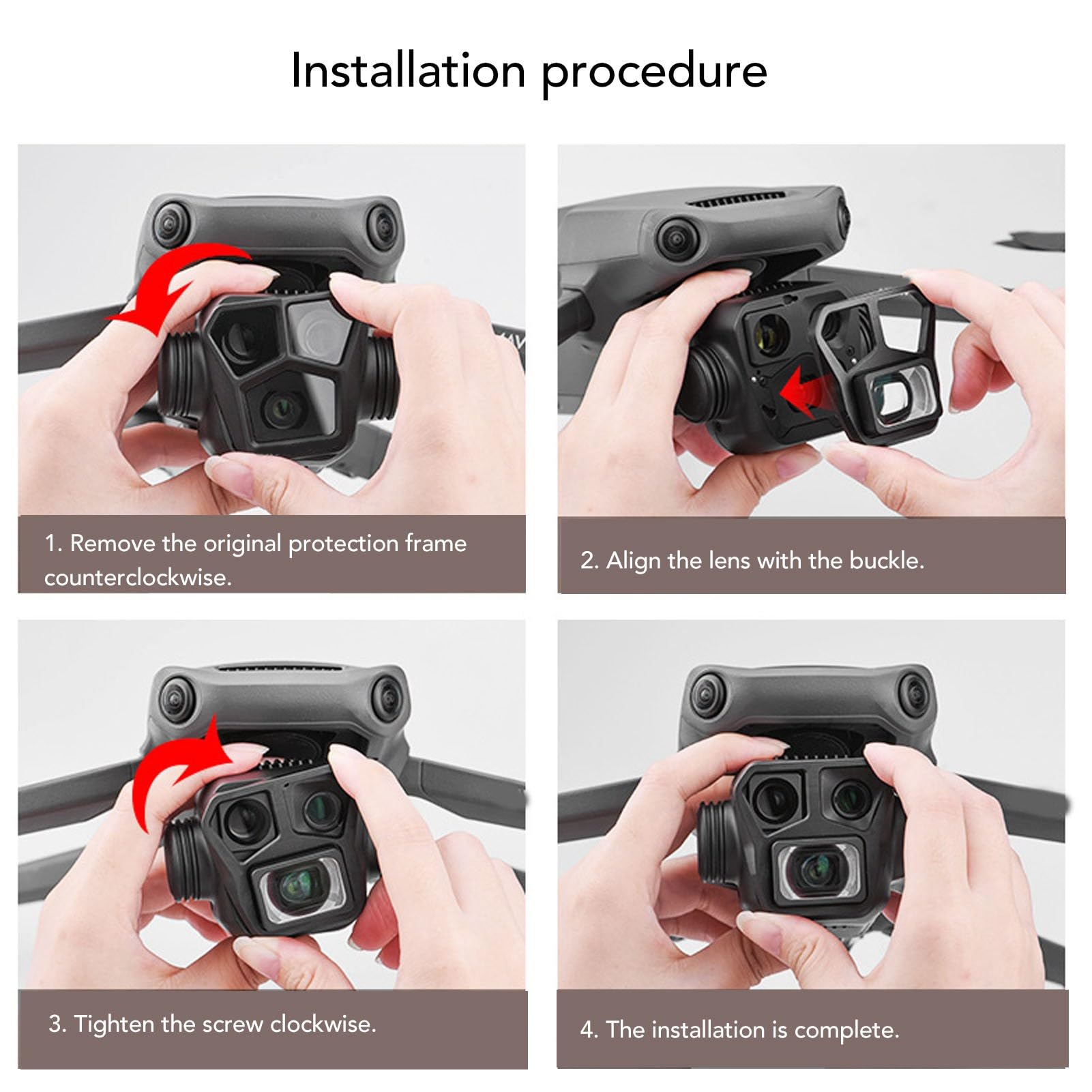 Installation procedure

1. Remove the original protection frame counterclockwise.

2. Align the lens with the buckle.

3. Tighten the screw clockwise.

4. The installation is complete.