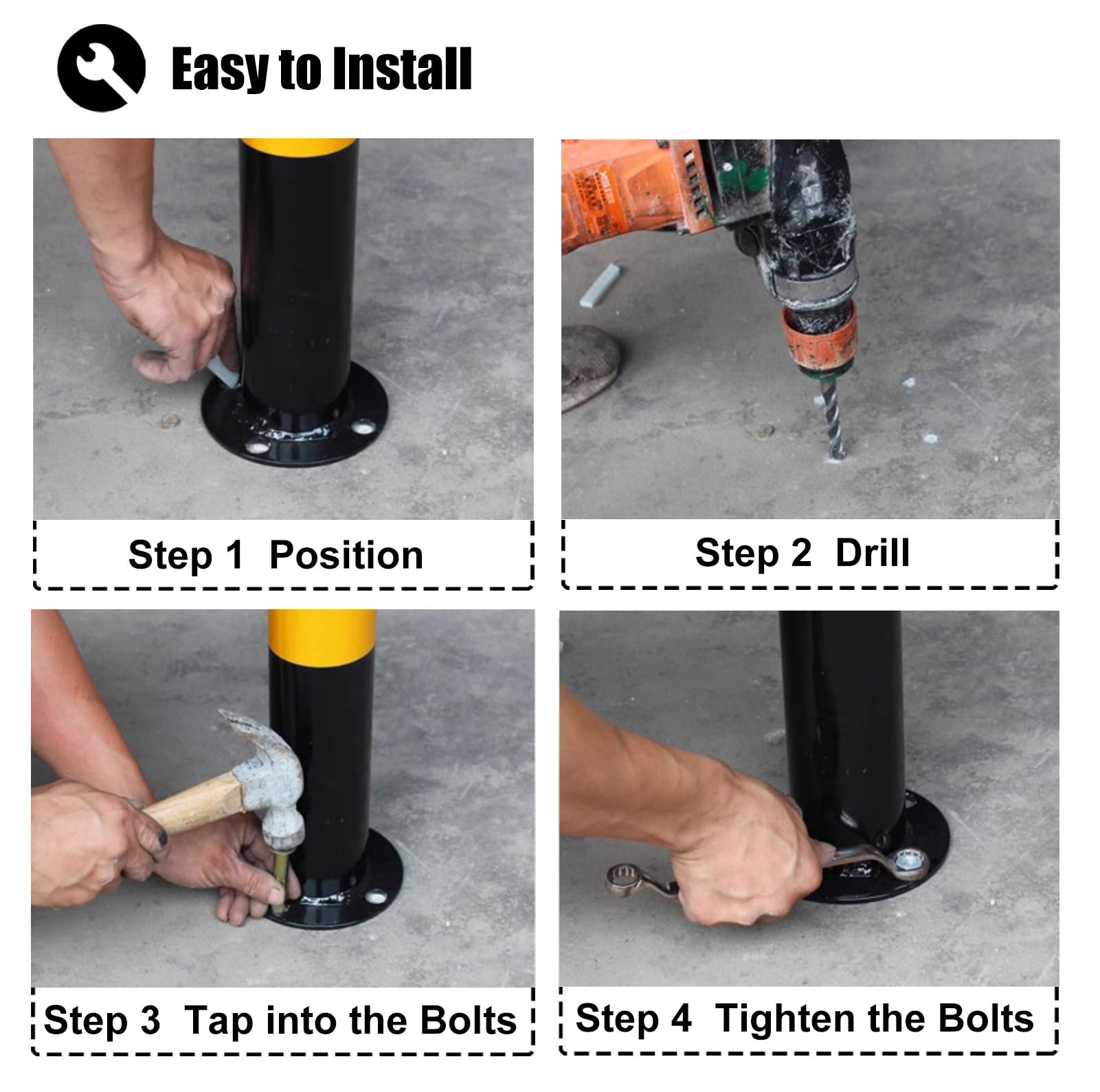 Easy to Install

Step 1 Position

Step 2 Drill

Step 3 Tap into the Bolts

Step 4 Tighten the Bolts