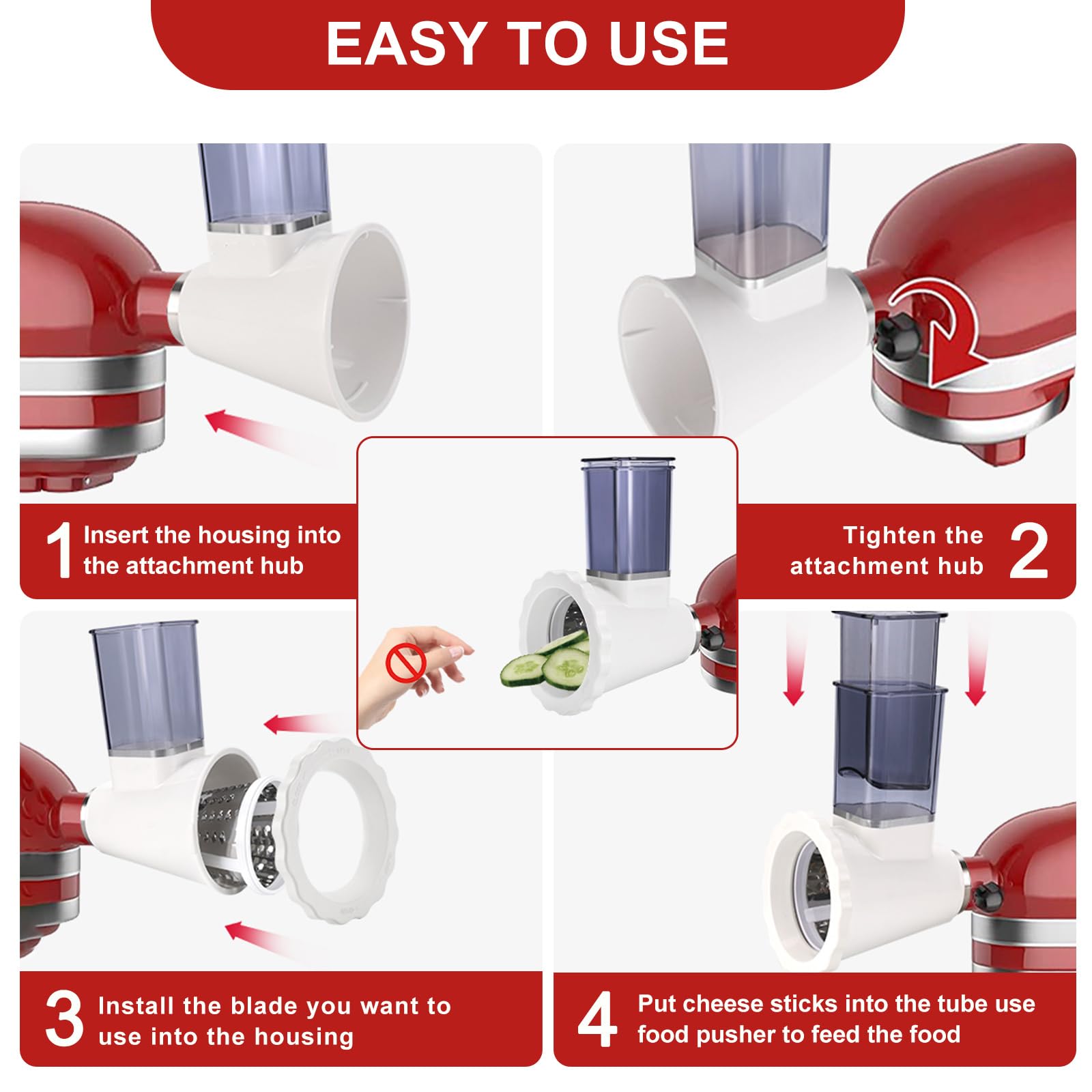 EASY TO USE

1 Insert the housing into the attachment hub

Tighten the attachment hub 2

3 Install the blade you want to use into the housing

4 Put cheese sticks into the tube use food pusher to feed the food