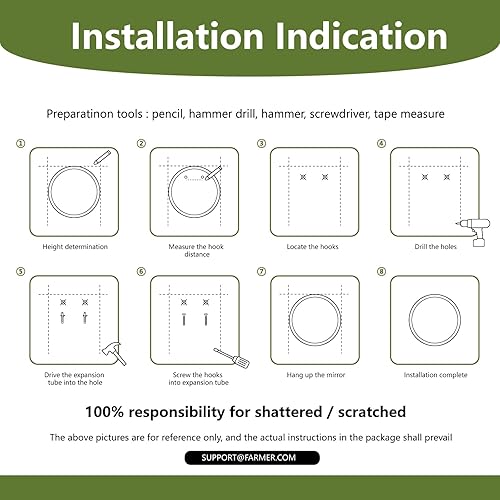 Installation Indication

Preparatinon tools : pencil, hammer drill, hammer, screwdriver, tape measure

①
Height determination

②
Measure the hook distance

③
Locate the hooks

④
Drill the holes

⑤
Drive the expansion tube into the hole

⑥
Screw the hooks into expansion tube

⑦
Hang up the mirror

⑧
Installation complete

100% responsibility for shattered / scratched

The above pictures are for reference only, and the actual instructions in the package shall prevail

SUPPORT@FARMER.COM