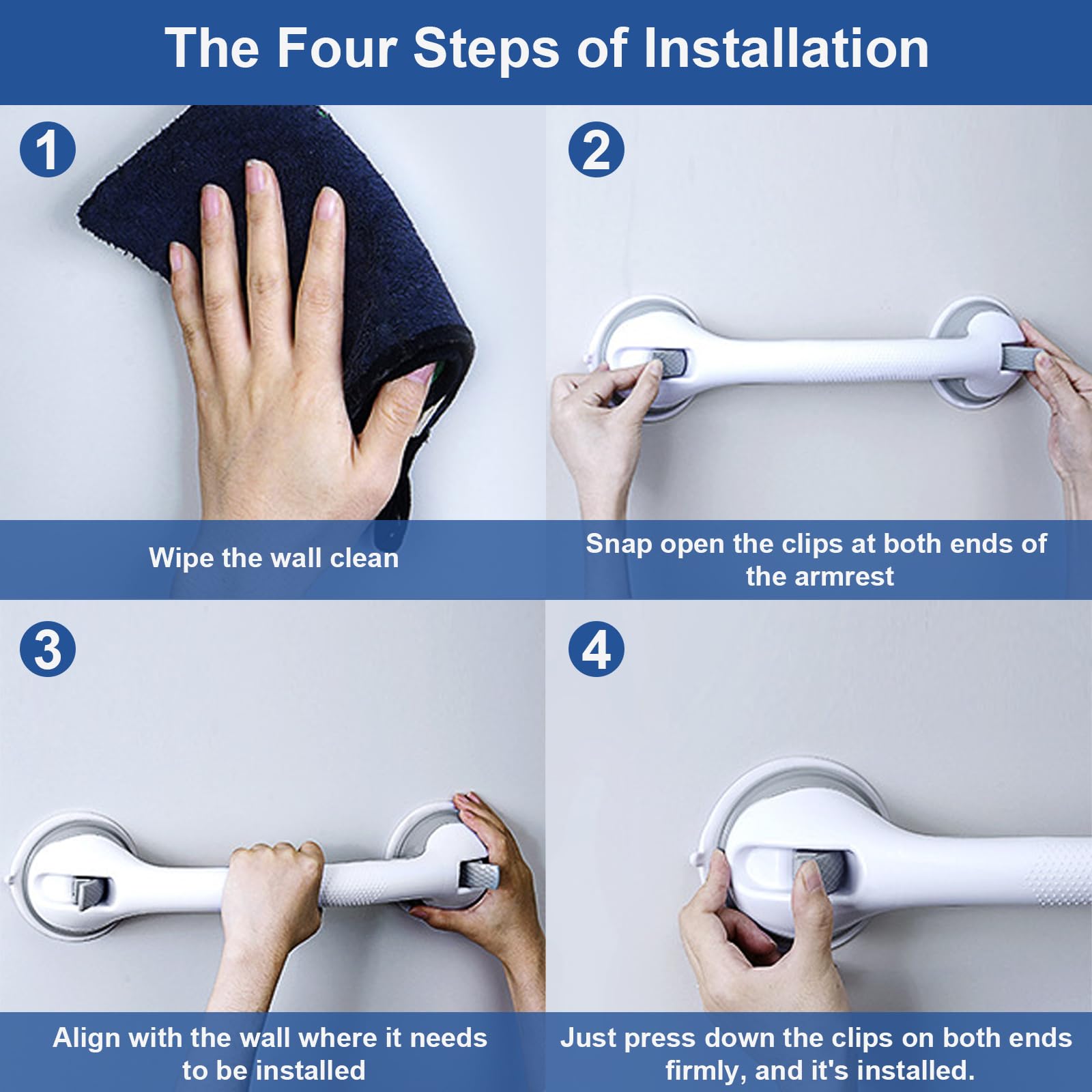 The Four Steps of Installation

1

Wipe the wall clean

2

Snap open the clips at both ends of the armrest

3

Align with the wall where it needs to be installed

4

Just press down the clips on both ends firmly, and it's installed.