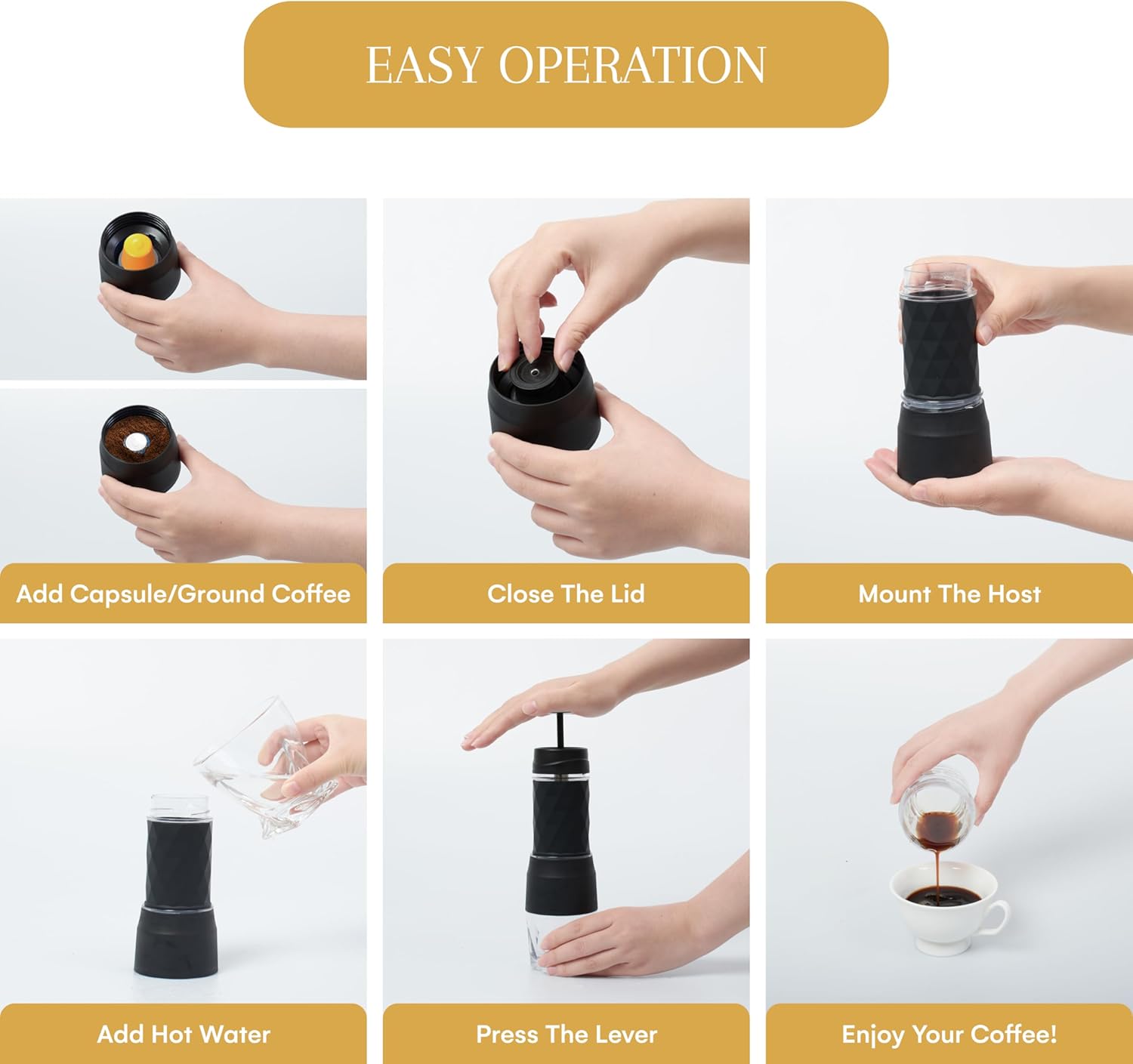 EASY OPERATION

Add Capsule/Ground Coffee

Close The Lid

Mount The Host

Add Hot Water

Press The Lever

Enjoy Your Coffee!