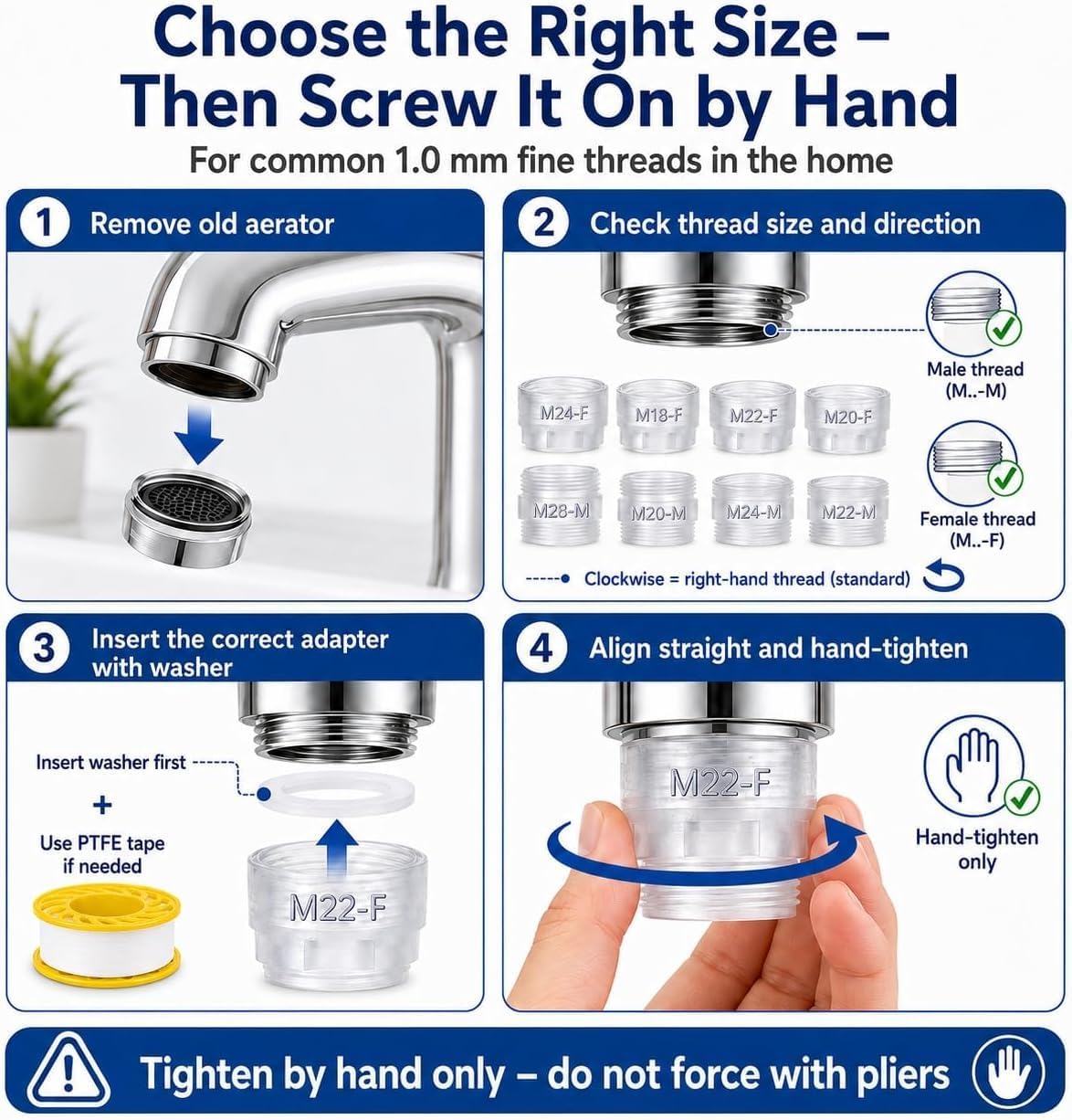 Choose the Right Size – Then Screw It On by Hand

For common 1.0 mm fine threads in the home

1 Remove old aerator

2 Check thread size and direction

M24-F M18-F M22-F M20-F

M28-M M20-M M24-M M22-M

Male thread (M..-M)

Female thread (M..-F)

Clockwise = right-hand thread (standard)

3 Insert the correct adapter with washer

Insert washer first

+

Use PTFE tape if needed

M22-F

4 Align straight and hand-tighten

M22-F

Hand-tighten only

Tighten by hand only – do not force with pliers