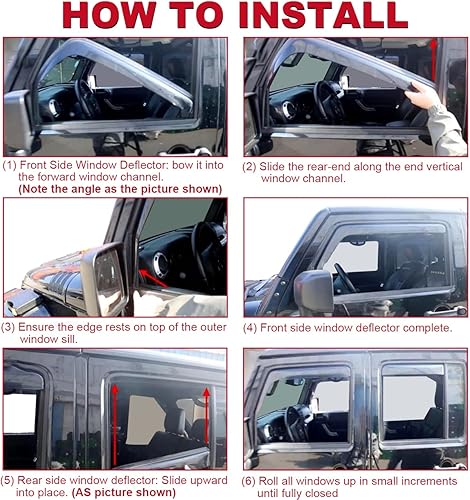 HOW TO INSTALL

(1) Front Side Window Deflector: bow it into the forward window channel.
(Note the angle as the picture shown)

(2) Slide the rear-end along the end vertical window channel.

(3) Ensure the edge rests on top of the outer window sill.

(4) Front side window deflector complete.

(5) Rear side window deflector: Slide upward into place. (AS picture shown)

(6) Roll all windows up in small increments until fully closed