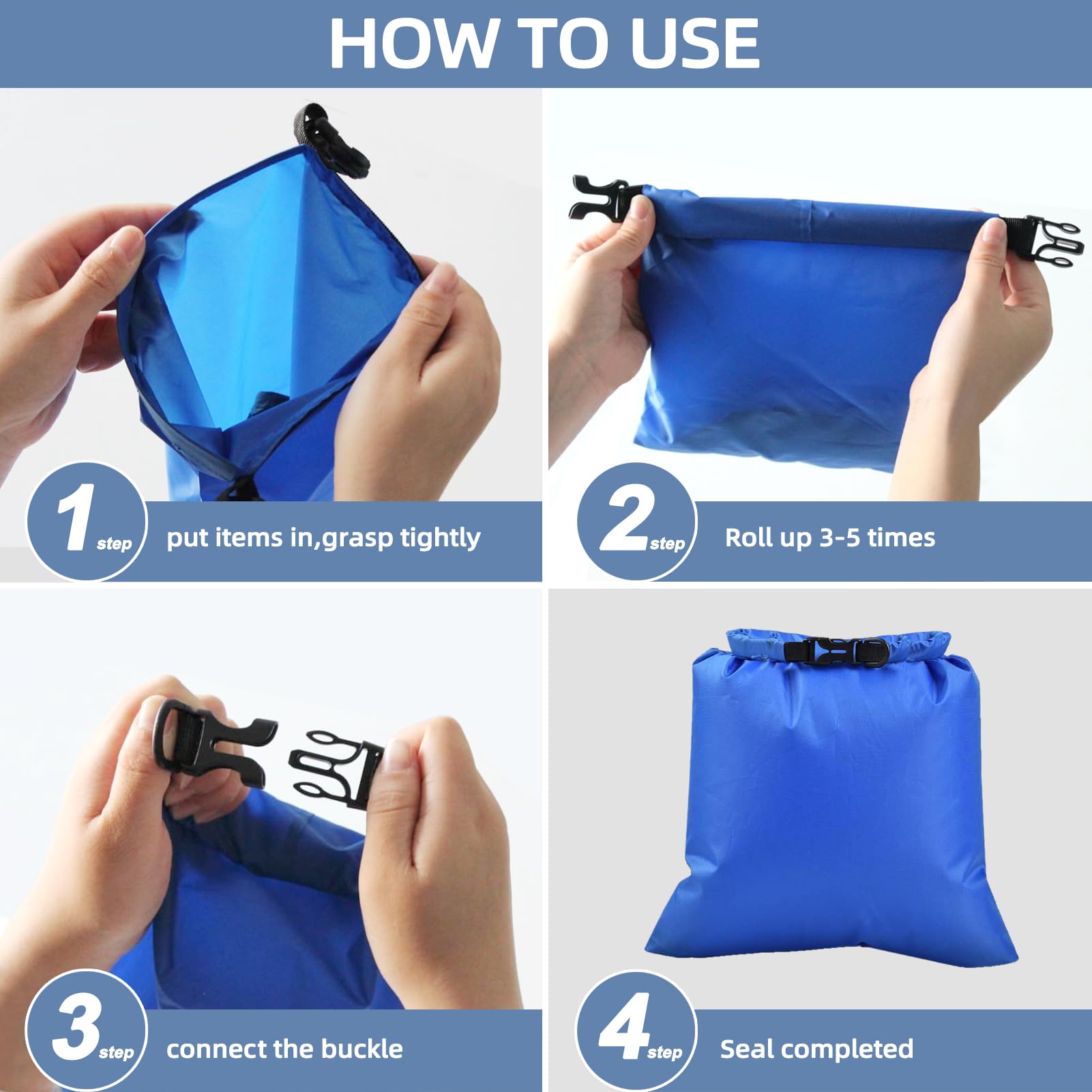 HOW TO USE

1 step put items in,grasp tightly

2 step Roll up 3-5 times

3 step connect the buckle

4 step Seal completed