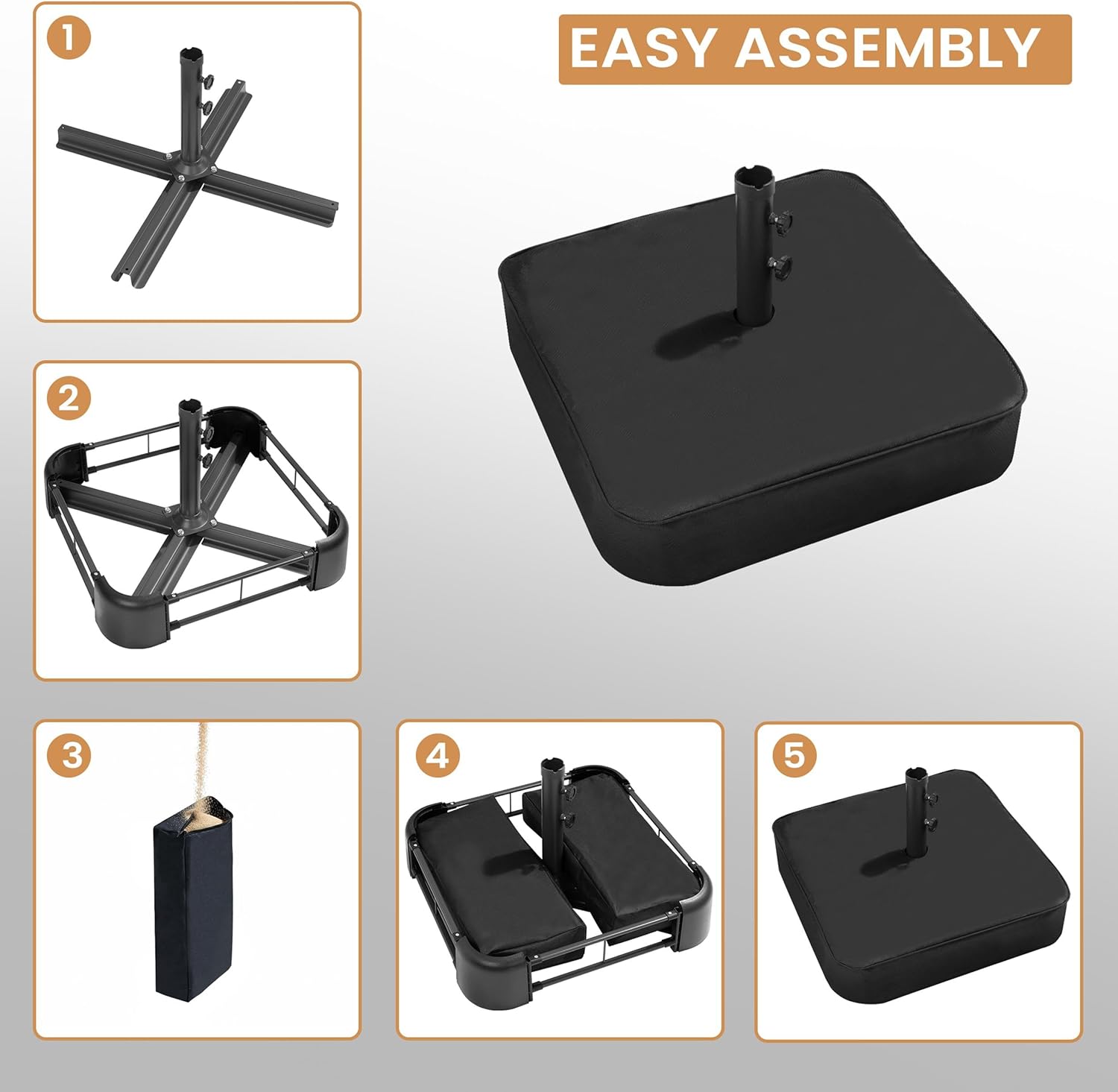 1

EASY ASSEMBLY

2

3

4

5