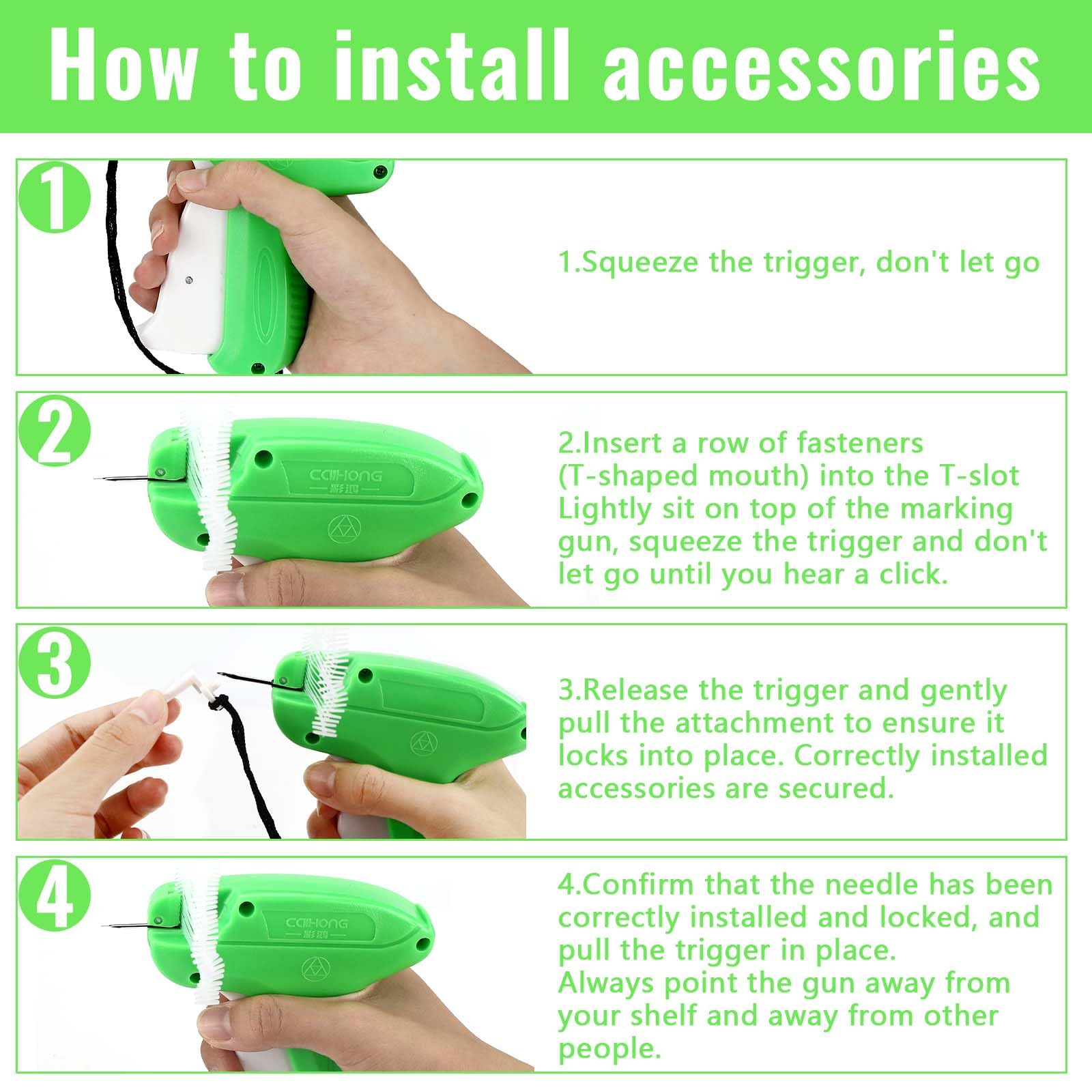 How to install accessories

1

1.Squeeze the trigger, don't let go

2

CAIHONG
彩鸿

2.Insert a row of fasteners (T-shaped mouth) into the T-slot Lightly sit on top of the marking gun, squeeze the trigger and don't let go until you hear a click.

3

3.Release the trigger and gently pull the attachment to ensure it locks into place. Correctly installed accessories are secured.

4

CAIHONG
彩鸿

4.Confirm that the needle has been correctly installed and locked, and pull the trigger in place.
Always point the gun away from your shelf and away from other people.