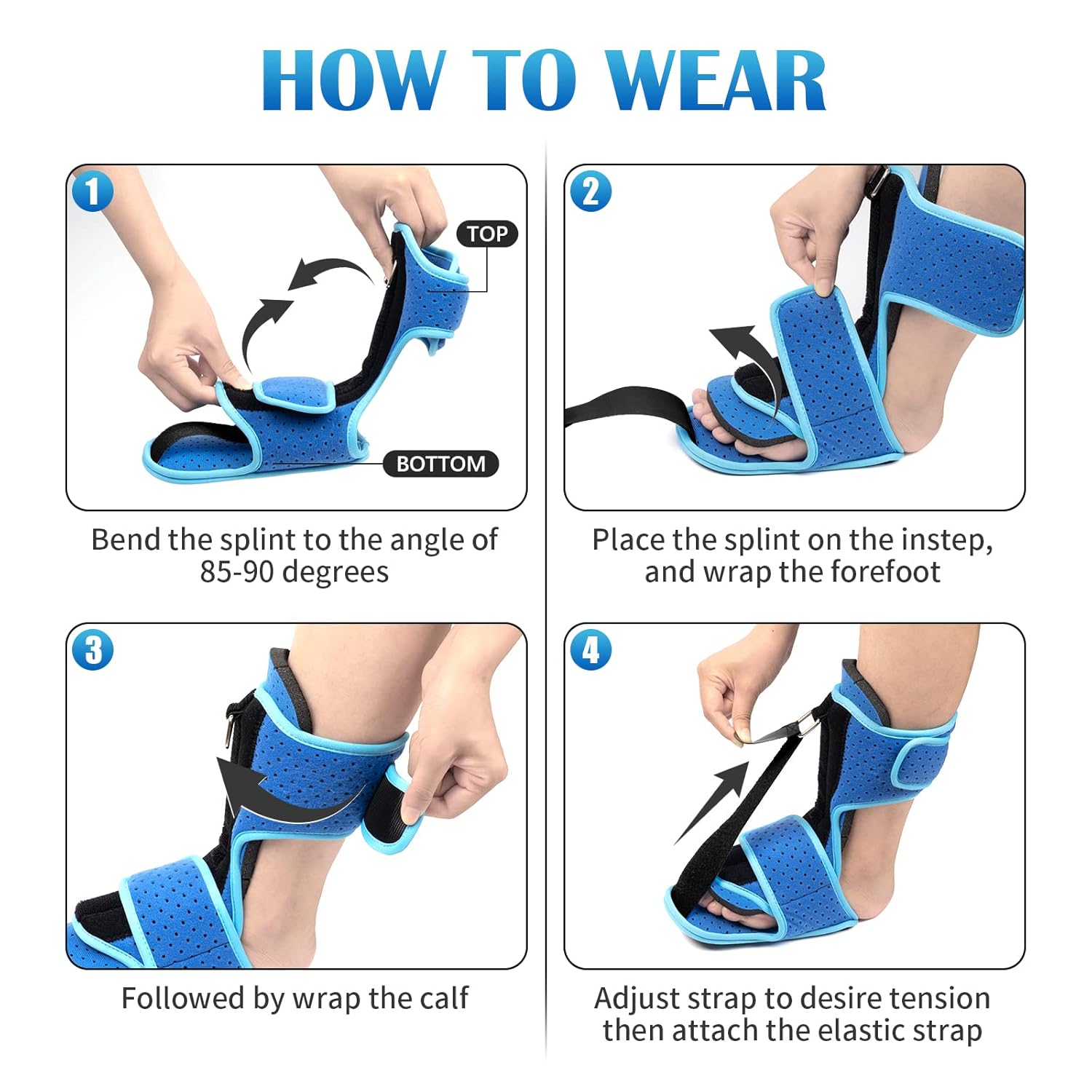 HOW TO WEAR

1

TOP

BOTTOM

Bend the splint to the angle of 85-90 degrees

2

Place the splint on the instep, and wrap the forefoot

3

Followed by wrap the calf

4

Adjust strap to desire tension then attach the elastic strap