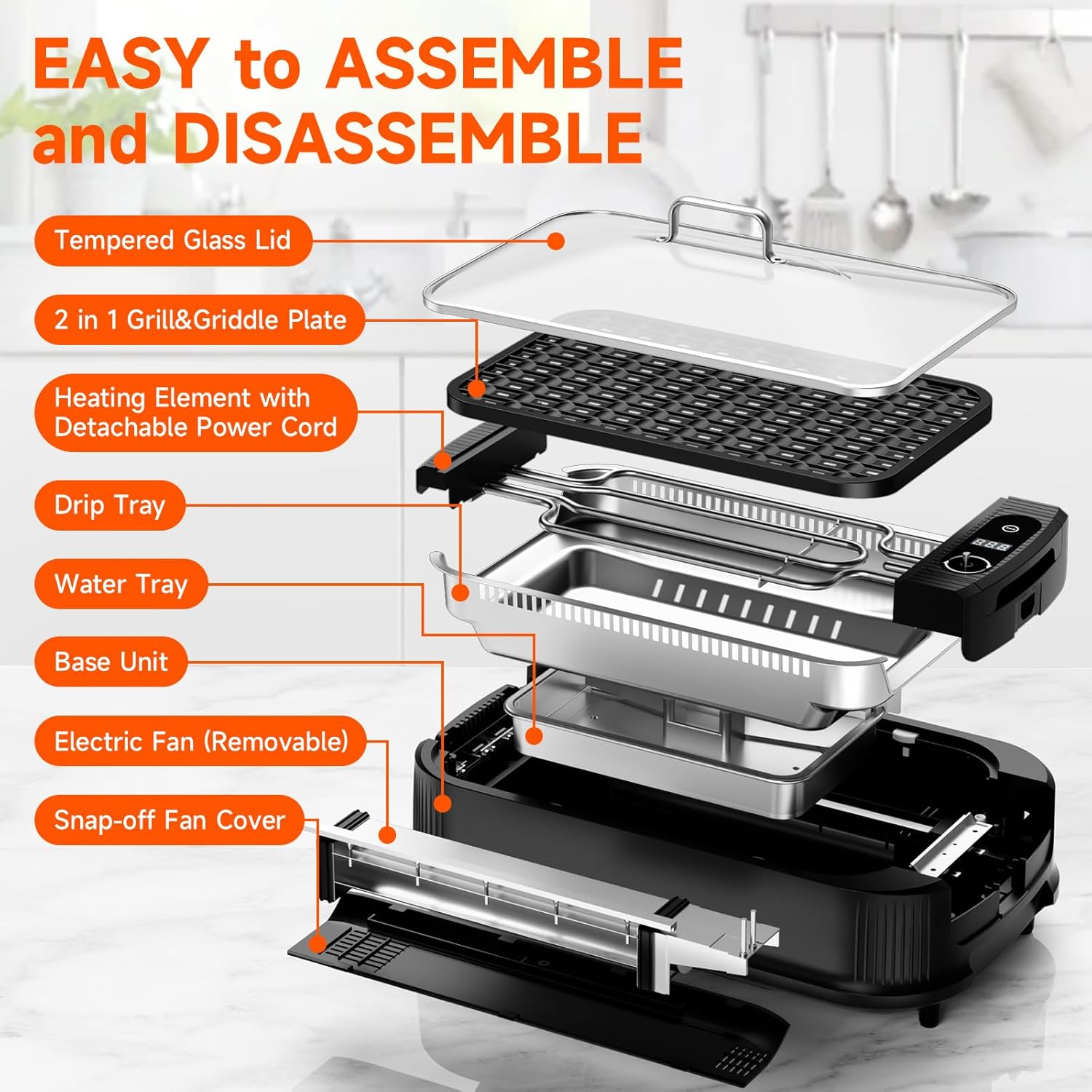 EASY to ASSEMBLE and DISASSEMBLE

Tempered Glass Lid

2 in 1 Grill&Griddle Plate

Heating Element with Detachable Power Cord

Drip Tray

Water Tray

Base Unit

Electric Fan (Removable)

Snap-off Fan Cover