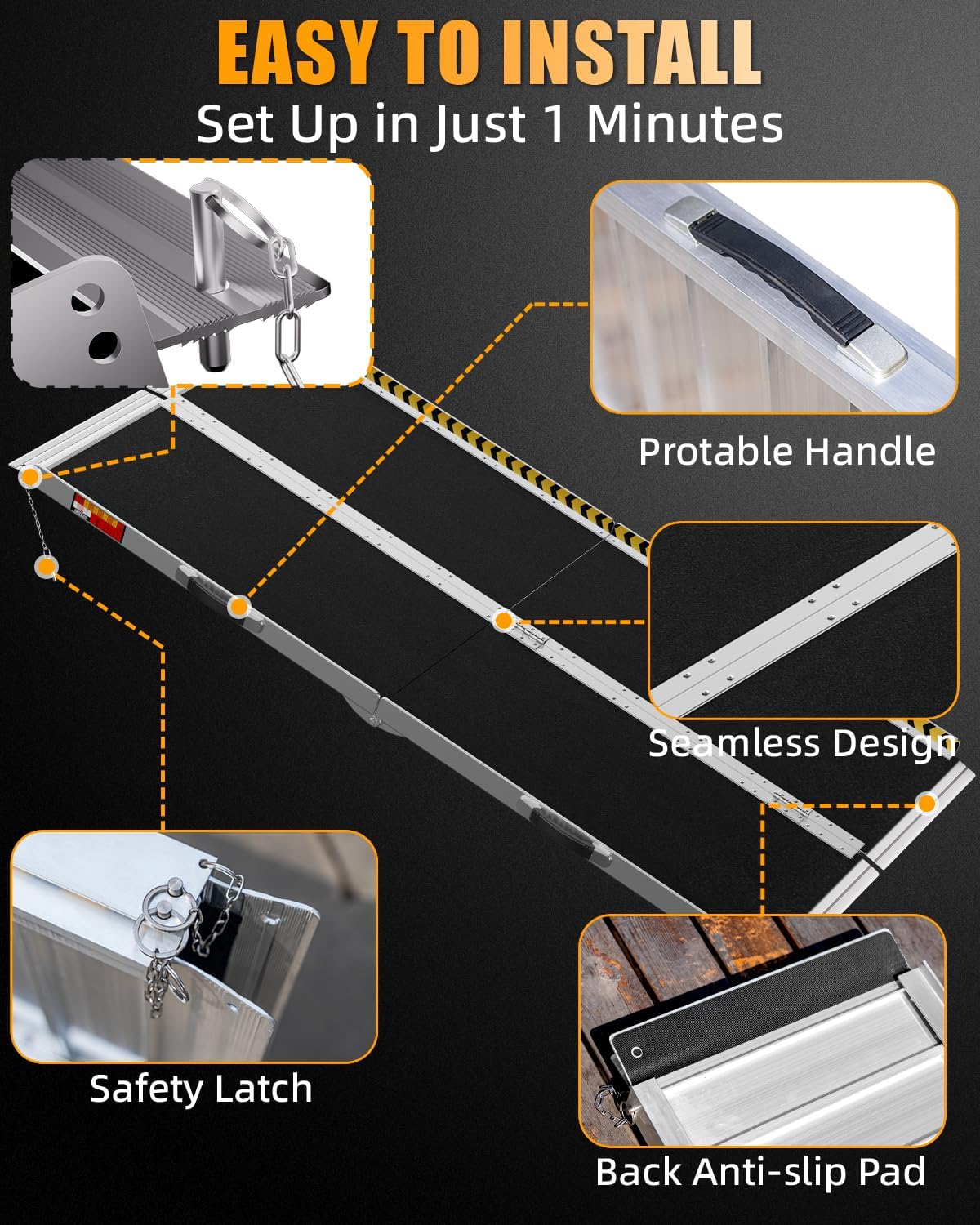 EASY TO INSTALL
Set Up in Just 1 Minutes

Protable Handle

Seamless Design

Safety Latch

Back Anti-slip Pad