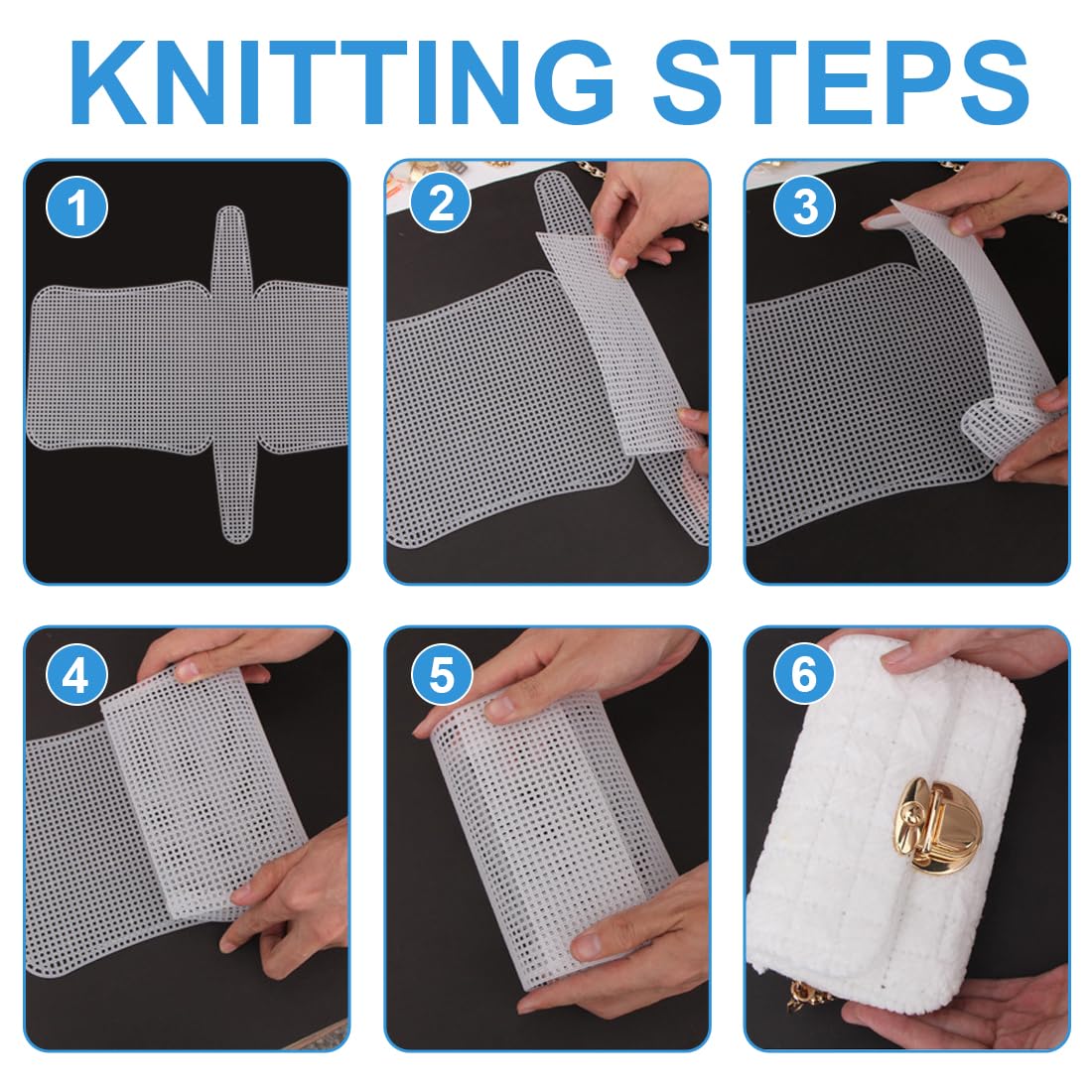 KNITTING STEPS

1

2

3

4

5

6